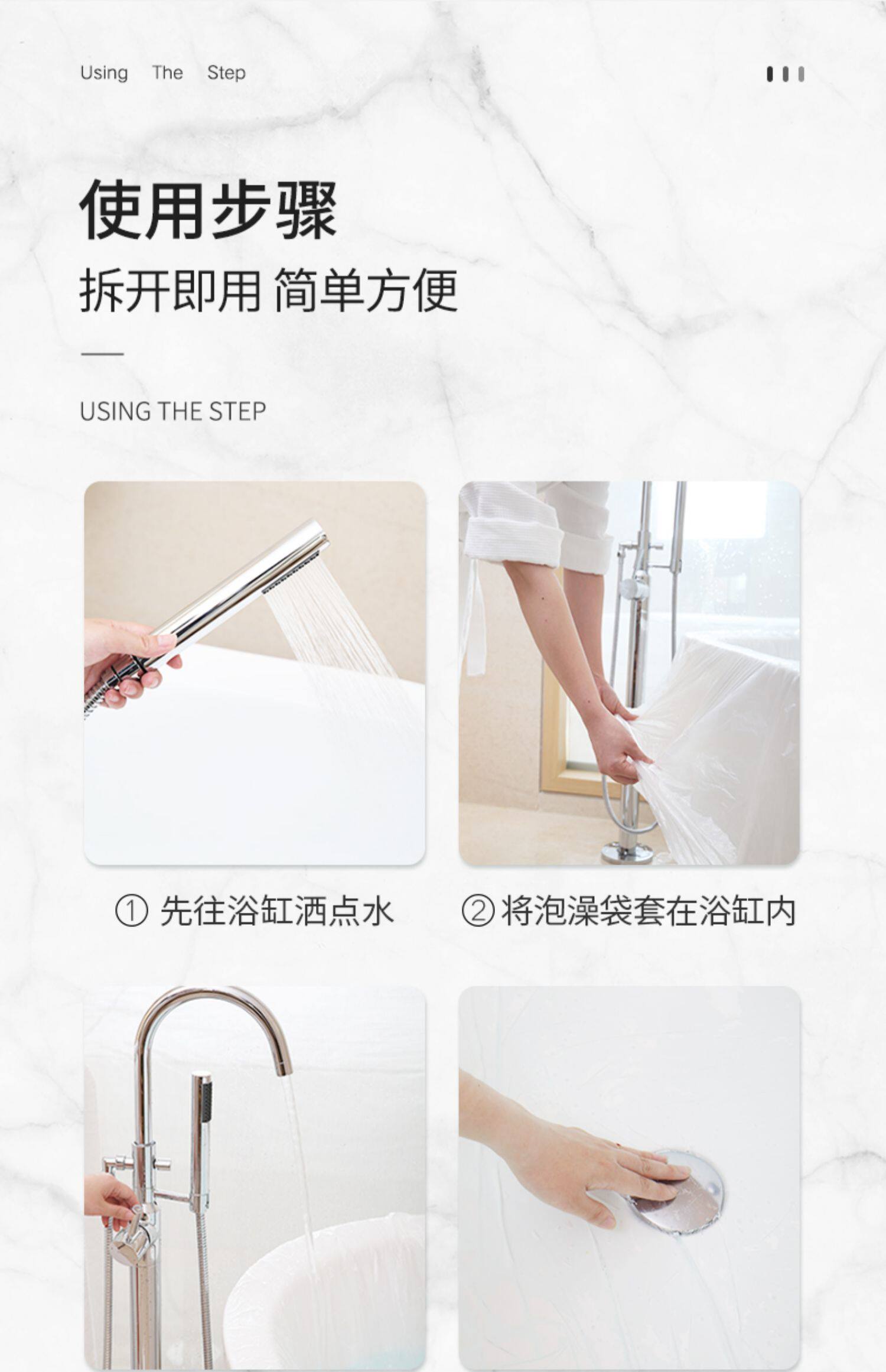 Using The Step

使用步骤

拆开即用 简单方便

USING THE STEP

① 先往浴缸洒点水

② 将泡澡袋套在浴缸内