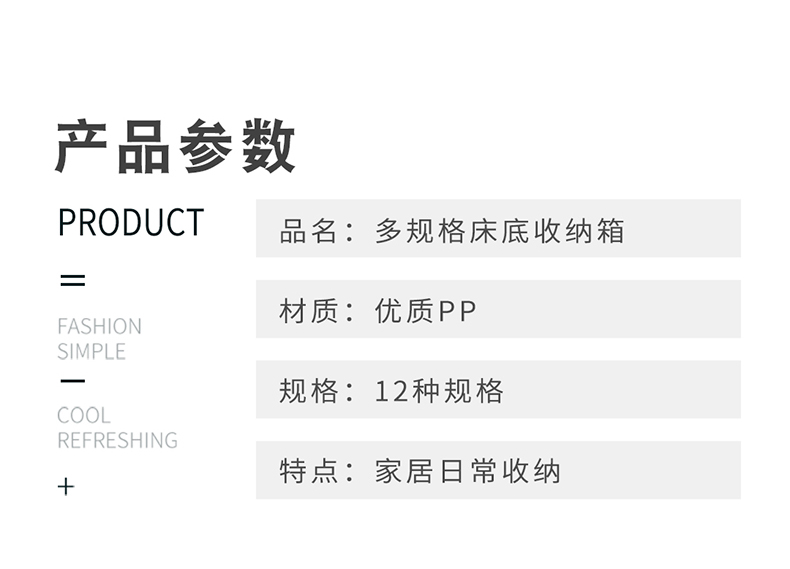 产品参数

PRODUCT

=

FASHION
SIMPLE

—

COOL
REFRESHING

+

品名：多规格床底收纳箱

材质：优质PP

规格：12种规格

特点：家居日常收纳