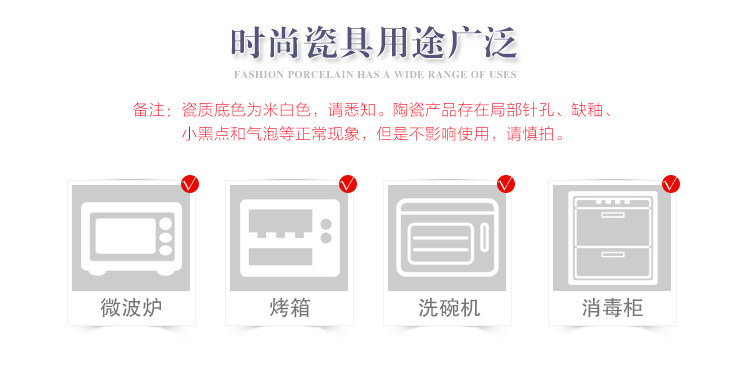 时尚瓷具用途广泛

FASHION PORCELAIN HAS A WIDE RANGE OF USES

备注：瓷质底色为米白色，请悉知。陶瓷产品存在局部针孔、缺釉、小黑点和气泡等正常现象，但是不影响使用，请慎拍。

微波炉

烤箱

洗碗机

消毒柜