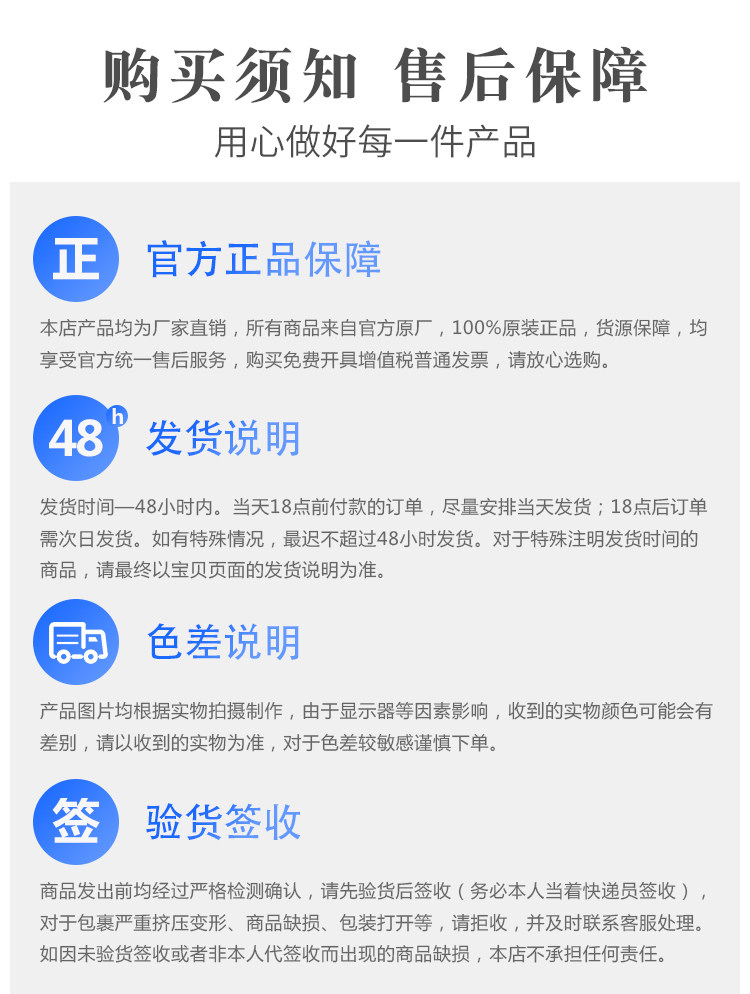 购买须知 售后保障

用心做好每一件产品

正

官方正品保障

本店产品均为厂家直销，所有商品来自官方原厂，100%原装正品，货源保障，均享受官方统一售后服务，购买免费开具增值税普通发票，请放心选购。

48h

发货说明

发货时间—48小时内。当天18点前付款的订单，尽量安排当天发货；18点后订单需次日发货。如有特殊情况，最迟不超过48小时发货。对于特殊注明发货时间的商品，请最终以宝贝页面的发货说明为准。

色差说明

产品图片均根据实物拍摄制作，由于显示器等因素影响，收到的实物颜色可能会有差别，请以收到的实物为准，对于色差较敏感谨慎下单。

签

验货签收

商品发出前均经过严格检测确认，请先验货后签收（务必本人当着快递员签收），对于包裹严重挤压变形、商品缺损、包装打开等，请拒收，并及时联系客服处理。如因未验货签收或者非本人代签收而出现的商品缺损，本店不承担任何责任。