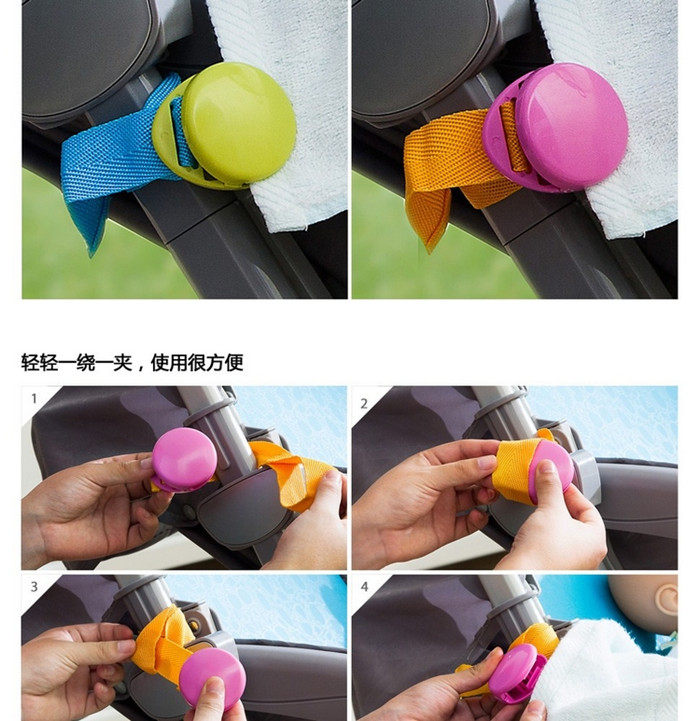 轻轻一绕一夹，使用很方便

1

2

3

4