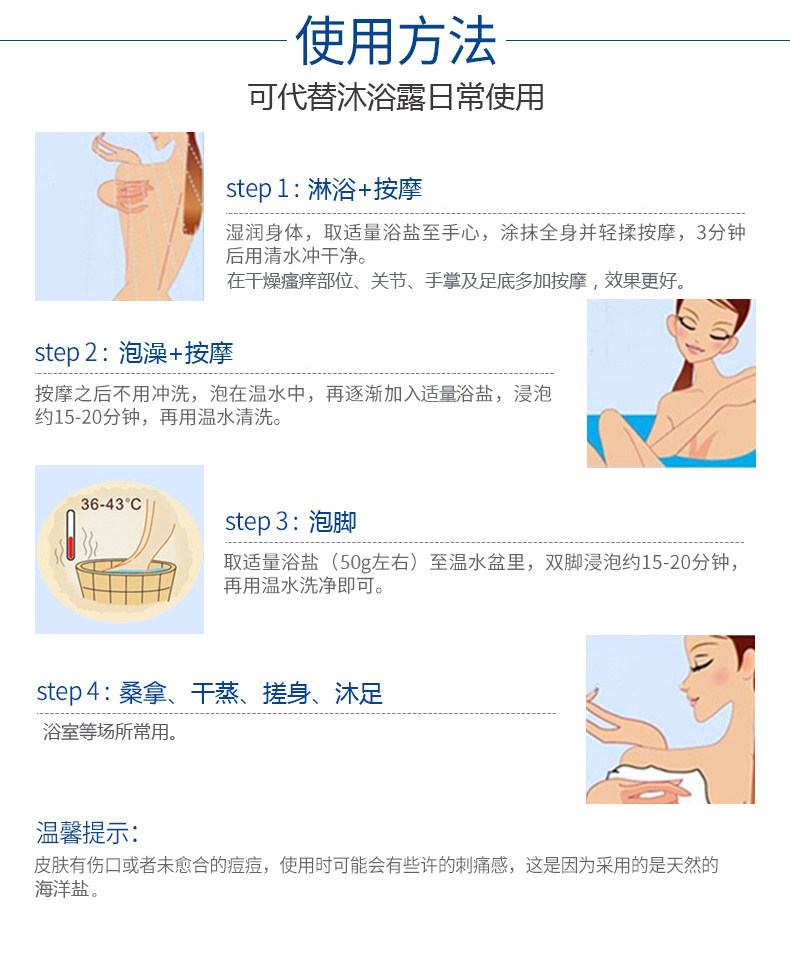 使用方法

可代替沐浴露日常使用

step 1：淋浴+按摩

湿润身体，取适量浴盐至手心，涂抹全身并轻揉按摩，3分钟后用清水冲干净。
在干燥瘙痒部位、关节、手掌及足底多加按摩，效果更好。

step 2：泡澡+按摩

按摩之后不用冲洗，泡在温水中，再逐渐加入适量浴盐，浸泡约15-20分钟，再用温水清洗。

36-43°C

step 3：泡脚

取适量浴盐（50g左右）至温水盆里，双脚浸泡约15-20分钟，再用温水洗净即可。

step 4：桑拿、干蒸、搓身、沐足

浴室等场所常用。

温馨提示：

皮肤有伤口或者未愈合的痘痘，使用时可能会有些许的刺痛感，这是因为采用的是天然的海洋盐。