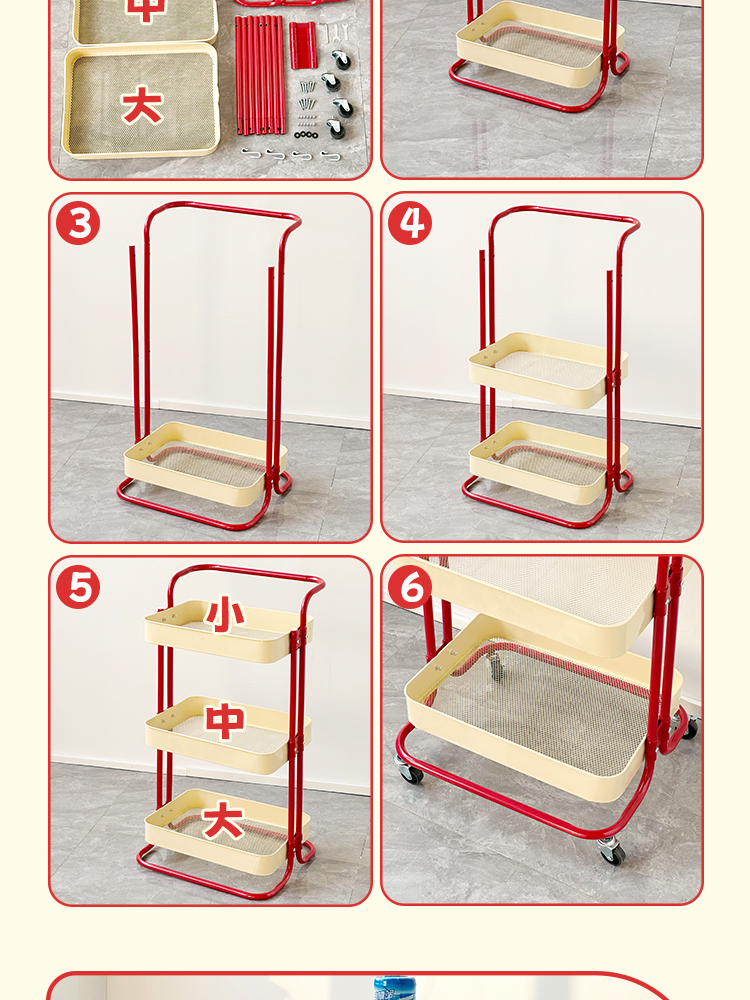 中

大

3

4

5

小

中

大

6