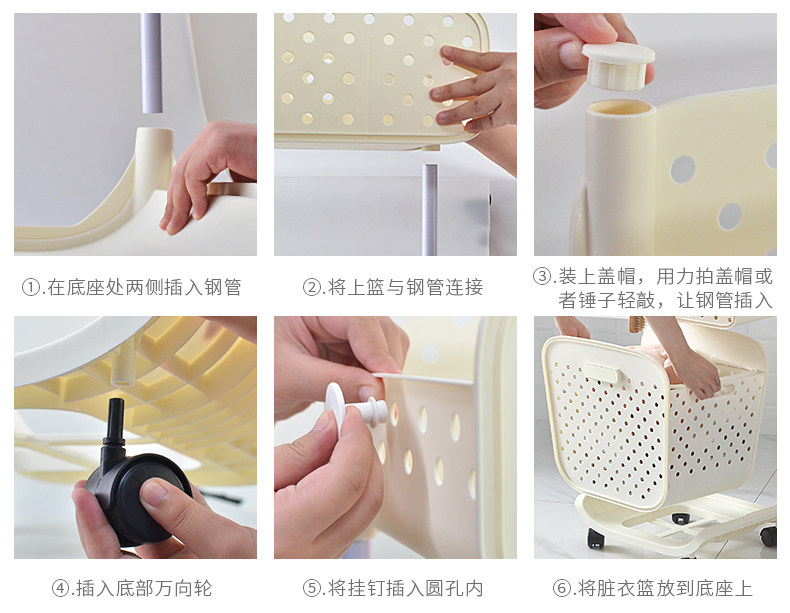 ①.在底座处两侧插入钢管

②.将上篮与钢管连接

③.装上盖帽，用力拍盖帽或者锤子轻敲，让钢管插入

④.插入底部万向轮

⑤.将挂钉插入圆孔内

⑥.将脏衣篮放到底座上