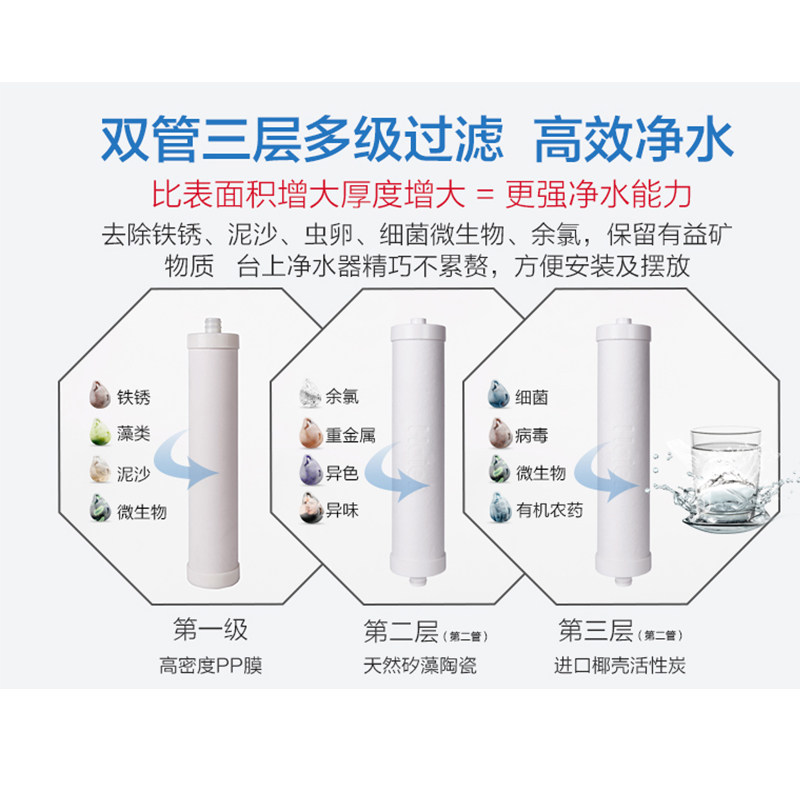 双管三层多级过滤 高效净水

比表面积增大厚度增大 = 更强净水能力

去除铁锈、泥沙、虫卵、细菌微生物、余氯，保留有益矿物质 台上净水器精巧不累赘，方便安装及摆放

铁锈
藻类
泥沙
微生物

第一级
高密度PP膜

余氯
重金属
异色
异味

第二层（第二管）
天然矽藻陶瓷

细菌
病毒
微生物
有机农药

第三层（第二管）
进口椰壳活性炭