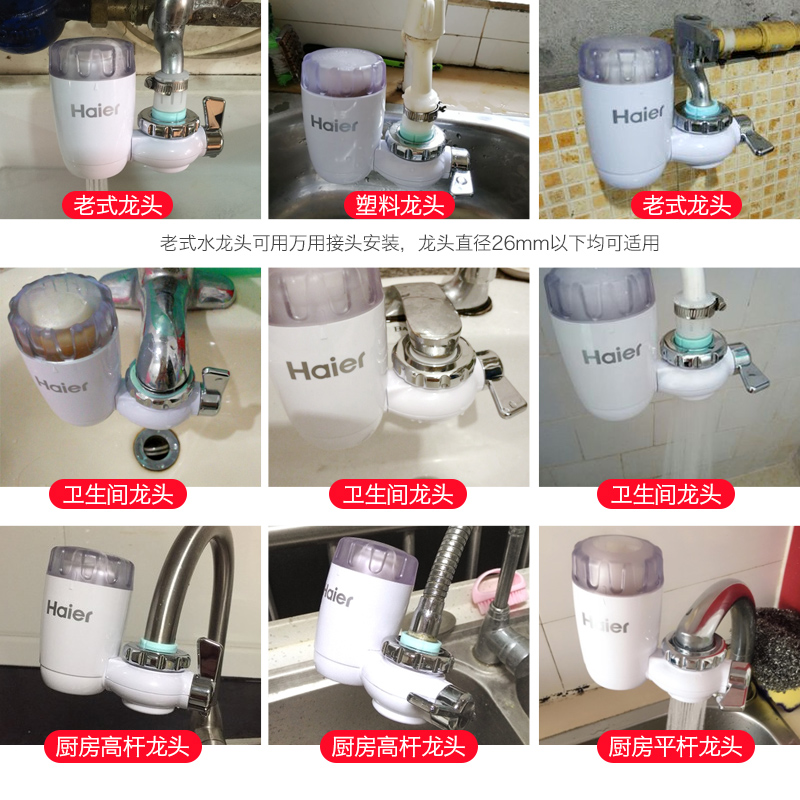 Haier
老式龙头

Haier
塑料龙头

Haier
老式龙头

老式水龙头可用万用接头安装，龙头直径26mm以下均可适用

Haier
卫生间龙头

Haier
卫生间龙头

Haier
卫生间龙头

Haier
厨房高杆龙头

Haier
厨房高杆龙头

Haier
厨房平杆龙头