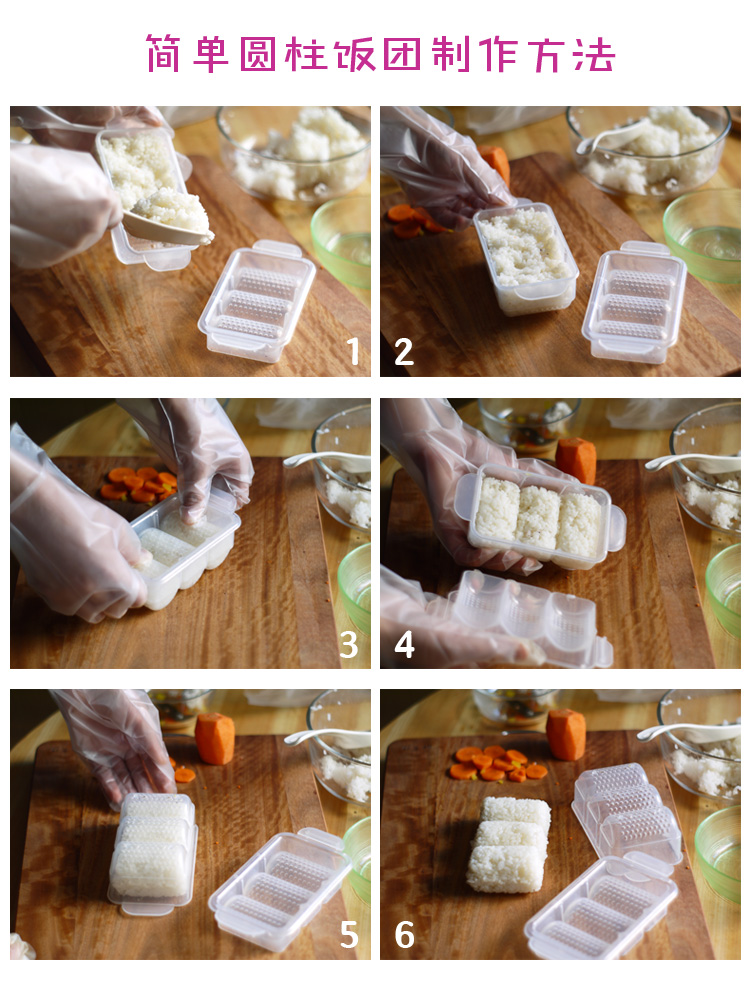 简单圆柱饭团制作方法

1

2

3

4

5

6