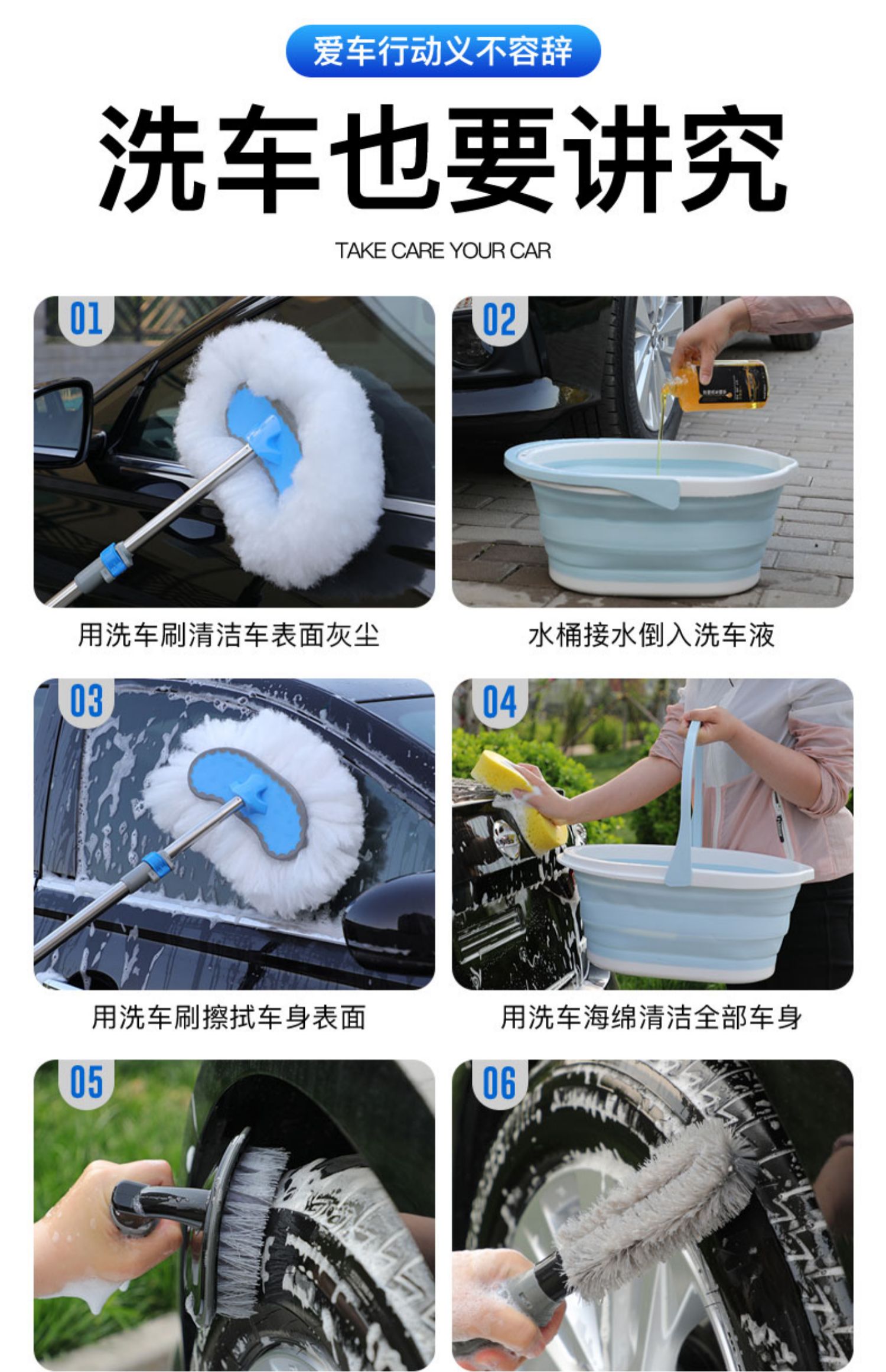 爱车行动义不容辞

洗车也要讲究

TAKE CARE YOUR CAR

01

用洗车刷清洁车表面灰尘

02

水桶接水倒入洗车液

03

用洗车刷擦拭车身表面

04

用洗车海绵清洁全部车身

05

06