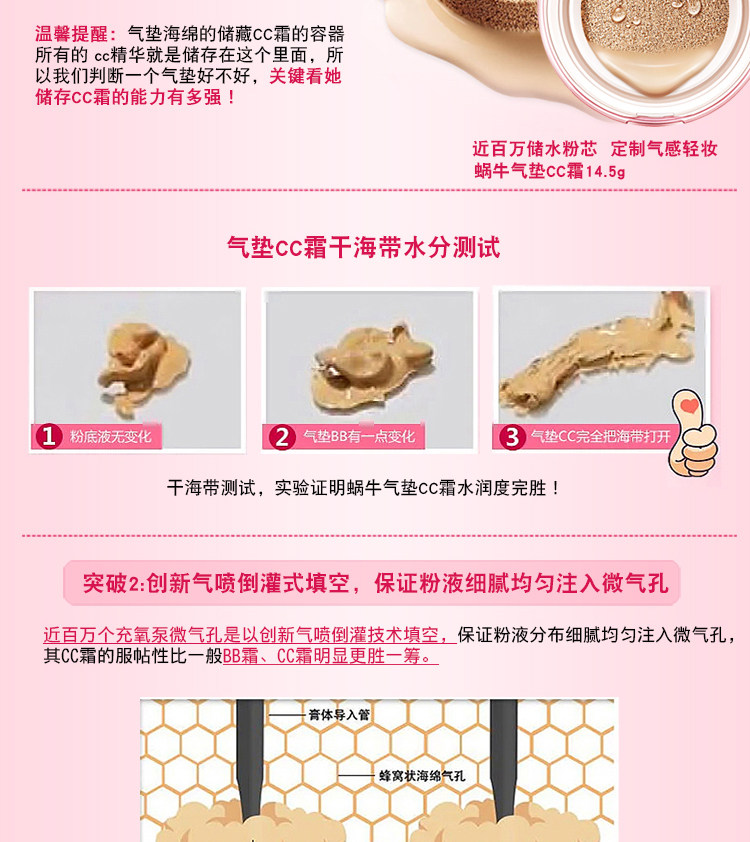 温馨提醒：气垫海绵的储藏CC霜的容器所有的 cc精华就是储存在这个里面，所以我们判断一个气垫好不好，关键看她储存CC霜的能力有多强！

近百万储水粉芯 定制气感轻妆
蜗牛气垫CC霜14.5g

气垫CC霜干海带水分测试

1 粉底液无变化

2 气垫BB有一点变化

3 气垫CC完全把海带打开

干海带测试，实验证明蜗牛气垫CC霜水润度完胜！

突破2:创新气喷倒灌式填空，保证粉液细腻均匀注入微气孔

近百万个充氧泵微气孔是以创新气喷倒灌技术填空，保证粉液分布细腻均匀注入微气孔，其CC霜的服帖性比一般BB霜、CC霜明显更胜一筹。

膏体导入管

蜂窝状海绵气孔