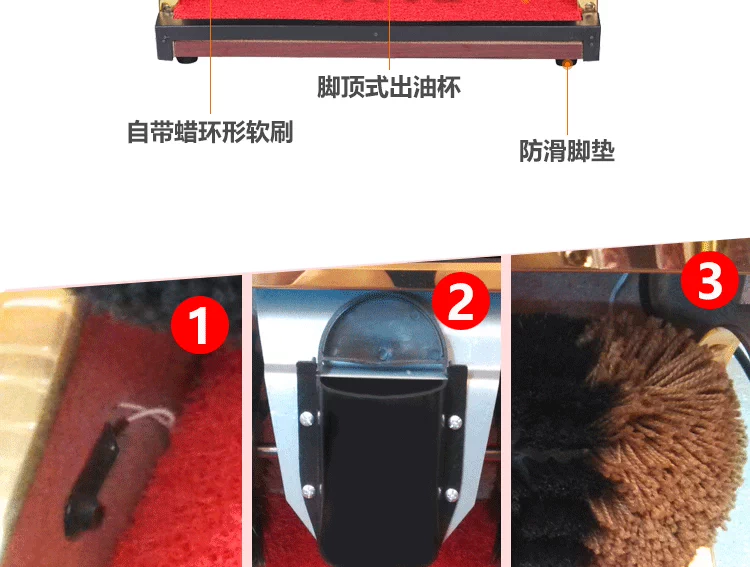 脚顶式出油杯

自带蜡环形软刷

防滑脚垫

1

2

3