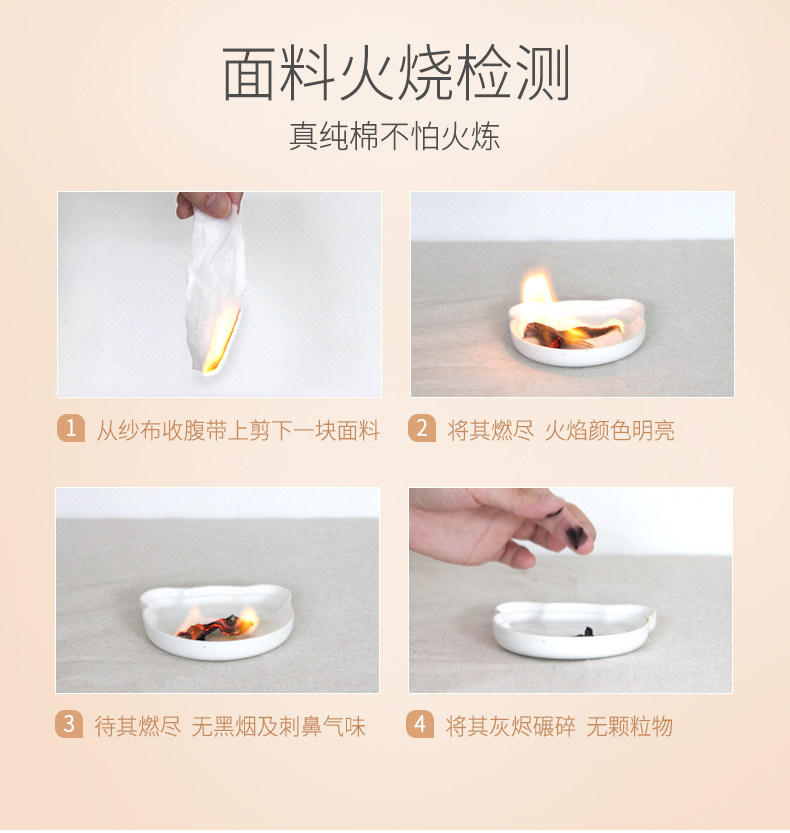 面料火烧检测

真纯棉不怕火炼

1 从纱布收腹带上剪下一块面料

2 将其燃尽 火焰颜色明亮

3 待其燃尽 无黑烟及刺鼻气味

4 将其灰烬碾碎 无颗粒物