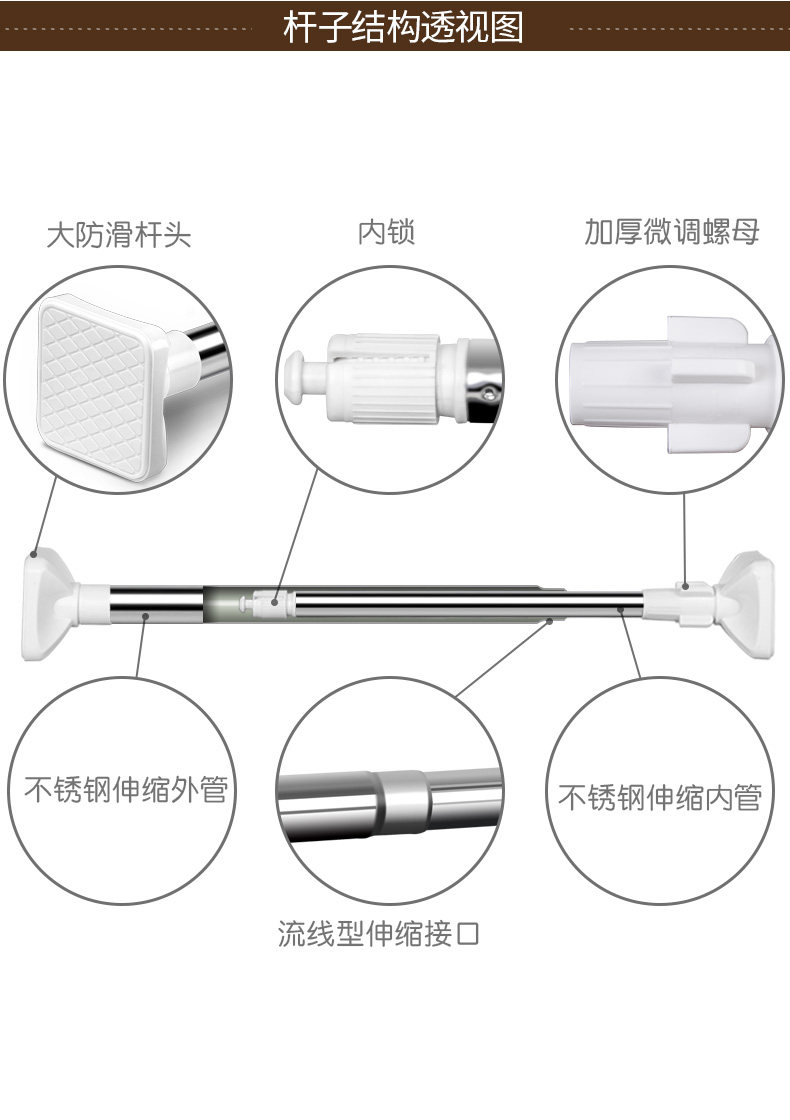 杆子结构透视图

大防滑杆头

内锁

加厚微调螺母

不锈钢伸缩外管

不锈钢伸缩内管

流线型伸缩接口