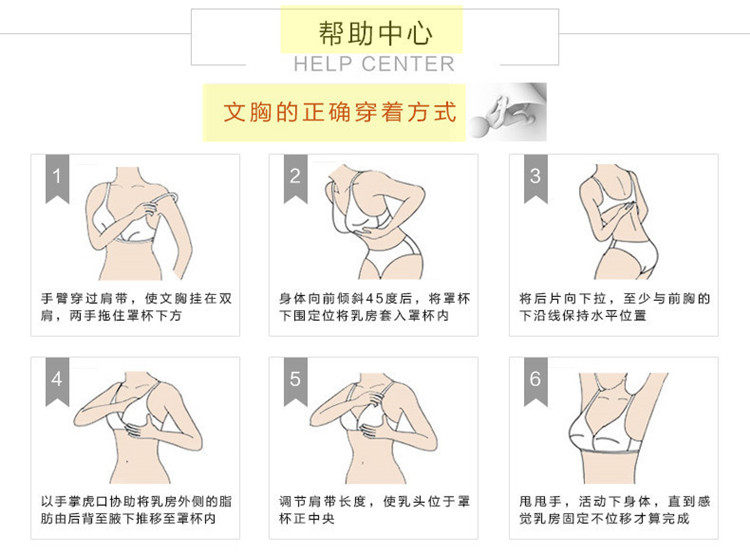 帮助中心
HELP CENTER

文胸的正确穿着方式

1
手臂穿过肩带，使文胸挂在双肩，两手拖住罩杯下方

2
身体向前倾斜45度后，将罩杯下围定位将乳房套入罩杯内

3
将后片向下拉，至少与前胸的下沿线保持水平位置

4
以手掌虎口协助将乳房外侧的脂肪由后背至腋下推移至罩杯内

5
调节肩带长度，使乳头位于罩杯正中央

6
甩甩手，活动下身体，直到感觉乳房固定不位移才算完成