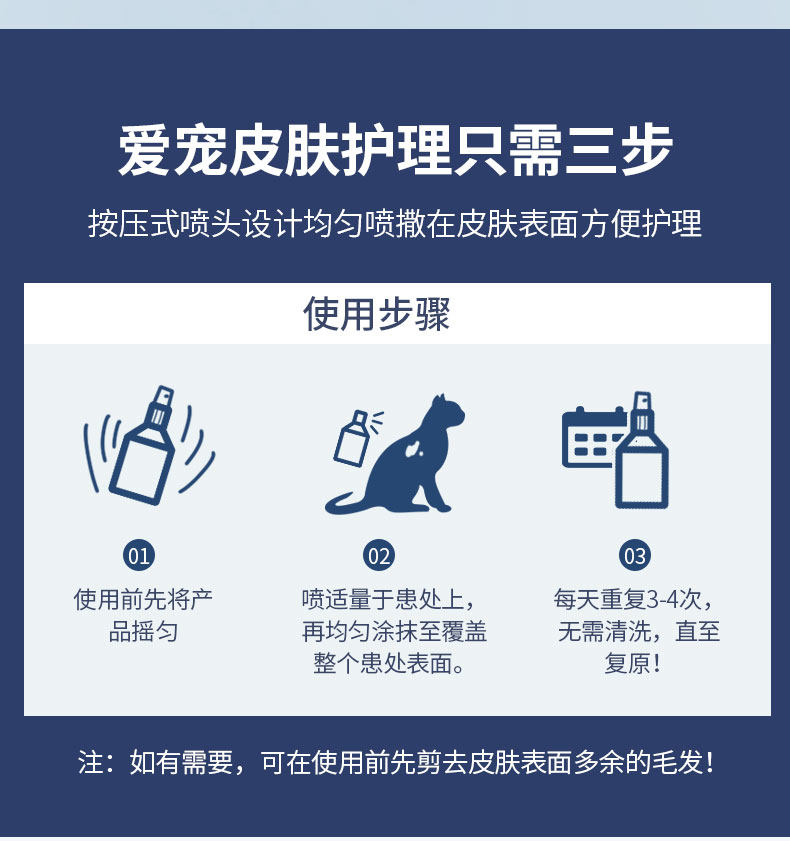 爱宠皮肤护理只需三步

按压式喷头设计均匀喷撒在皮肤表面方便护理

使用步骤

01
使用前先将产品摇匀

02
喷适量于患处上，再均匀涂抹至覆盖整个患处表面。

03
每天重复3-4次，无需清洗，直至复原！

注：如有需要，可在使用前先剪去皮肤表面多余的毛发！