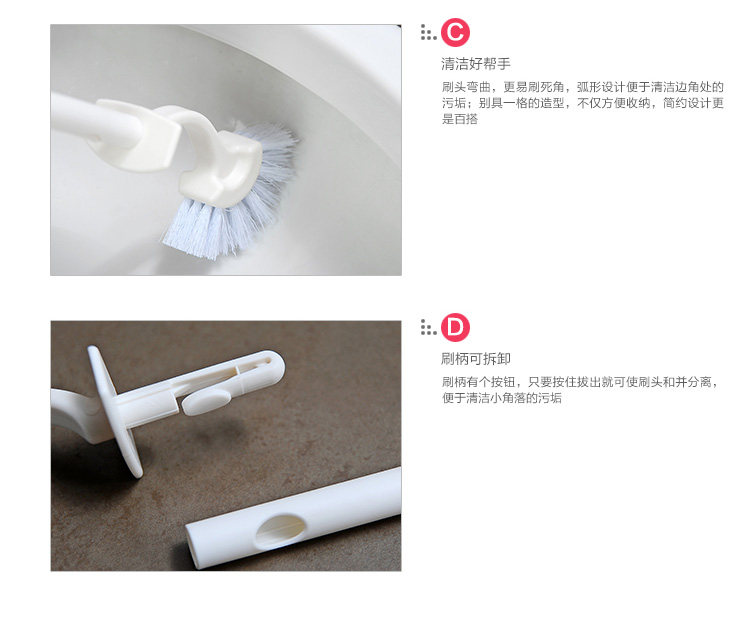 C

清洁好帮手

刷头弯曲，更易刷死角，弧形设计便于清洁边角处的污垢；别具一格的造型，不仅方便收纳，简约设计更是百搭

D

刷柄可拆卸

刷柄有个按钮，只要按住拔出就可使刷头和并分离，便于清洁小角落的污垢