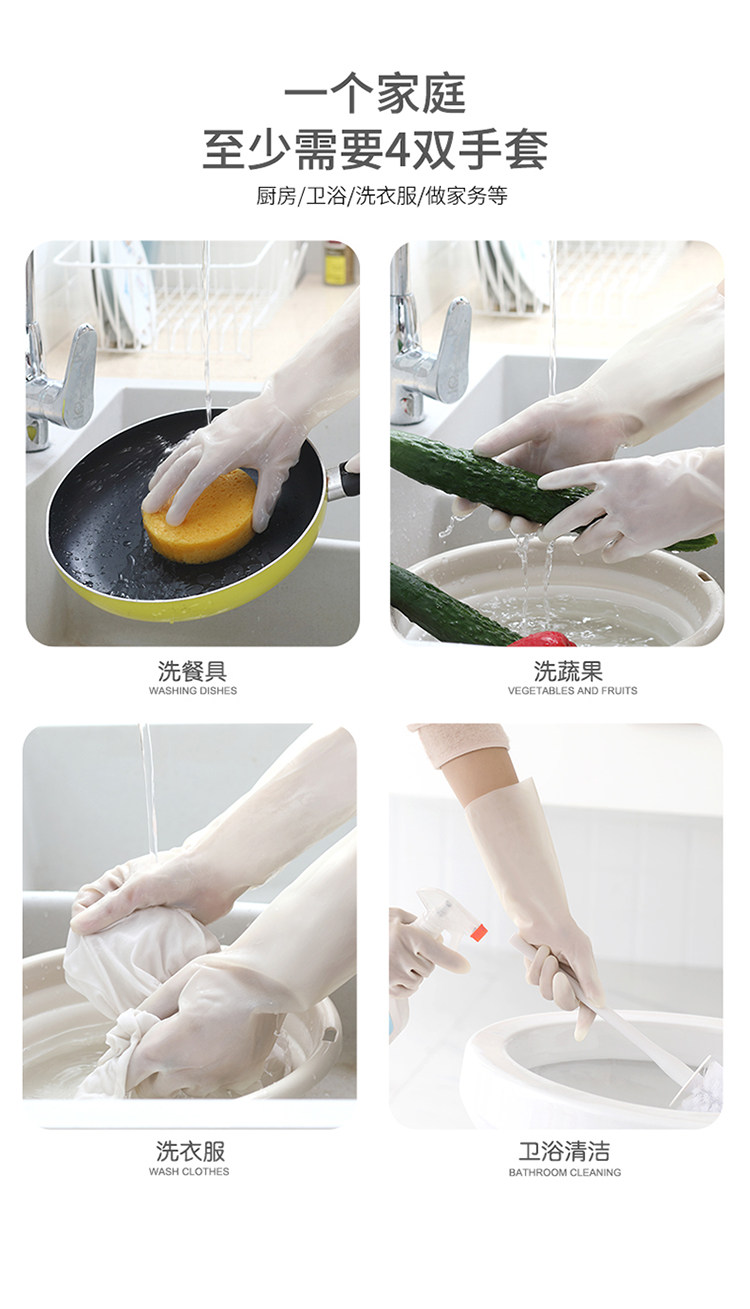 一个家庭
至少需要4双手套
厨房/卫浴/洗衣服/做家务等

洗餐具
WASHING DISHES

洗蔬果
VEGETABLES AND FRUITS

洗衣服
WASH CLOTHES

卫浴清洁
BATHROOM CLEANING