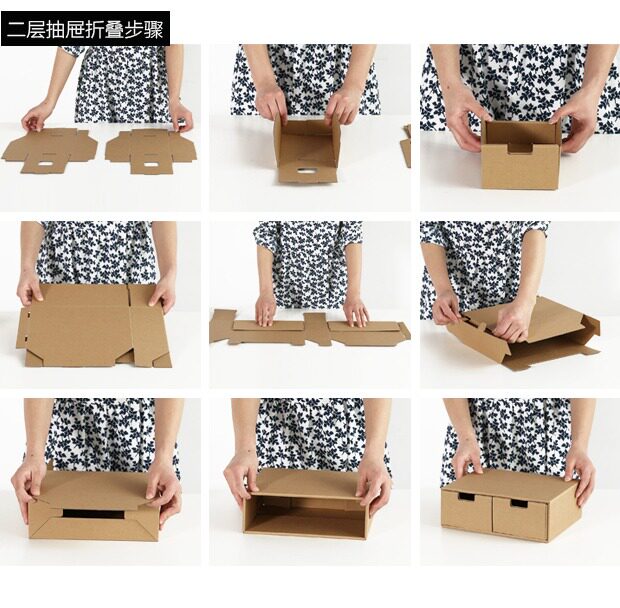 二层抽屉折叠步骤