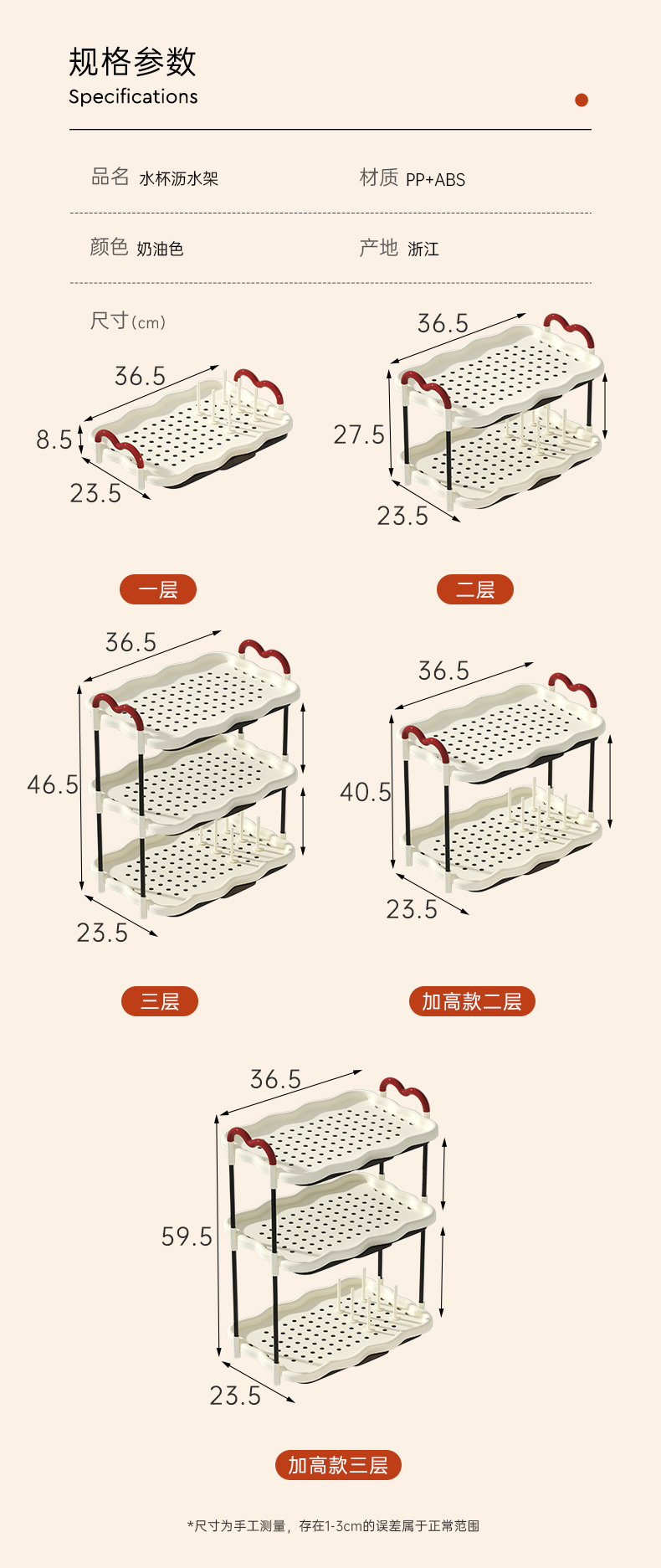 规格参数
Specifications

品名 水杯沥水架

材质 PP+ABS

颜色 奶油色

产地 浙江

尺寸(cm)

36.5
8.5
23.5
一层

36.5
27.5
23.5
二层

36.5
46.5
23.5
三层

36.5
40.5
23.5
加高款二层

36.5
59.5
23.5
加高款三层

*尺寸为手工测量，存在1-3cm的误差属于正常范围