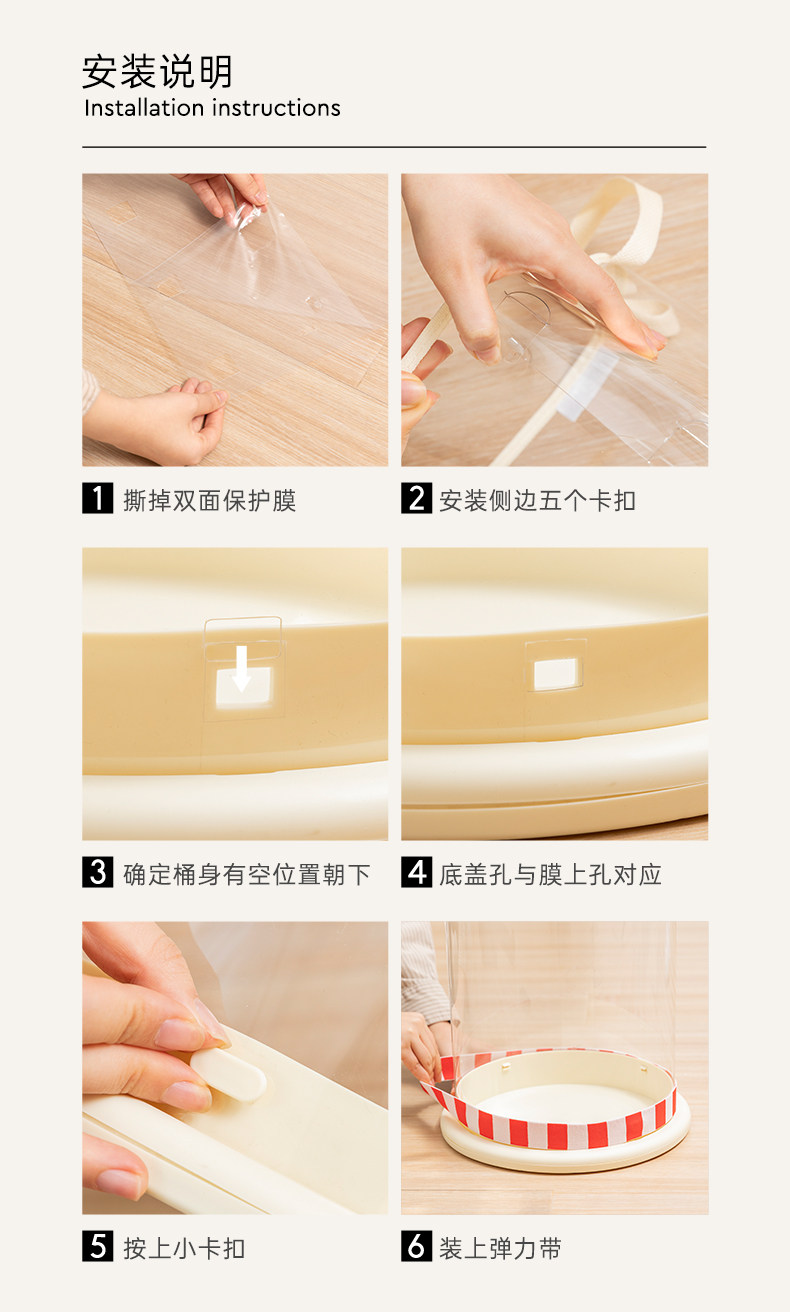 安装说明
Installation instructions

1 撕掉双面保护膜

2 安装侧边五个卡扣

3 确定桶身有空位置朝下

4 底盖孔与膜上孔对应

5 按上小卡扣

6 装上弹力带