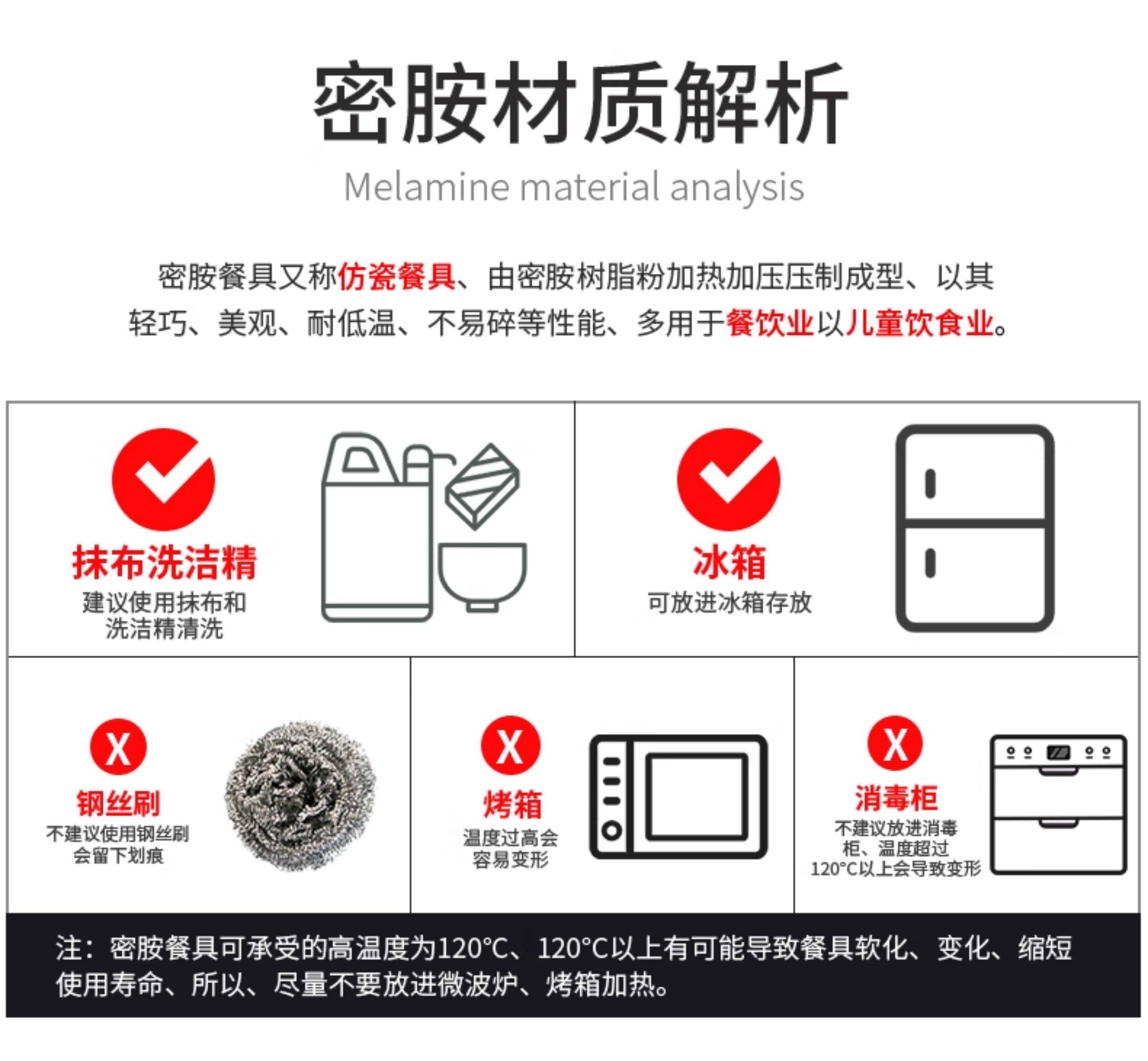 密胺材质解析

Melamine material analysis

密胺餐具又称仿瓷餐具、由密胺树脂粉加热加压压制成型、以其轻巧、美观、耐低温、不易碎等性能、多用于餐饮业以儿童饮食业。

抹布洗洁精
建议使用抹布和洗洁精清洗

冰箱
可放进冰箱存放

X
钢丝刷
不建议使用钢丝刷会留下划痕

X
烤箱
温度过高会容易变形

X
消毒柜
不建议放进消毒柜、温度超过120°C以上会导致变形

注：密胺餐具可承受的高温度为120°C、120°C以上有可能导致餐具软化、变化、缩短使用寿命、所以、尽量不要放进微波炉、烤箱加热。