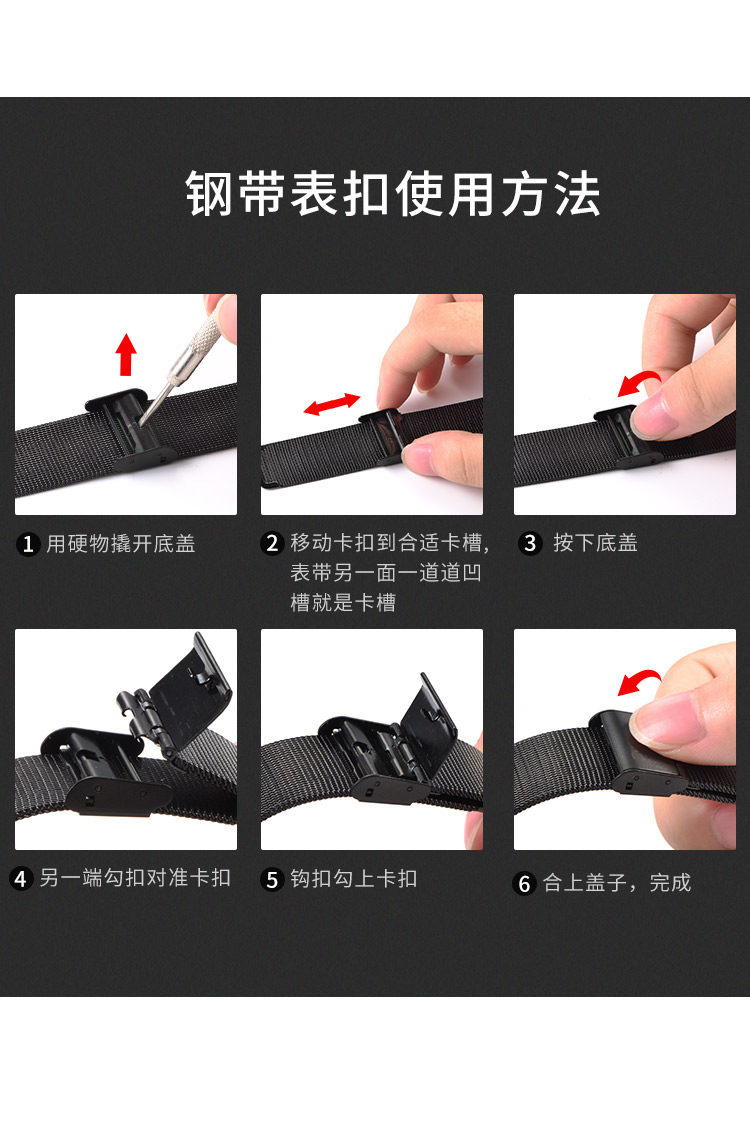 钢带表扣使用方法

1 用硬物撬开底盖

2 移动卡扣到合适卡槽，表带另一面一道道凹槽就是卡槽

3 按下底盖

4 另一端勾扣对准卡扣

5 钩扣勾上卡扣

6 合上盖子，完成