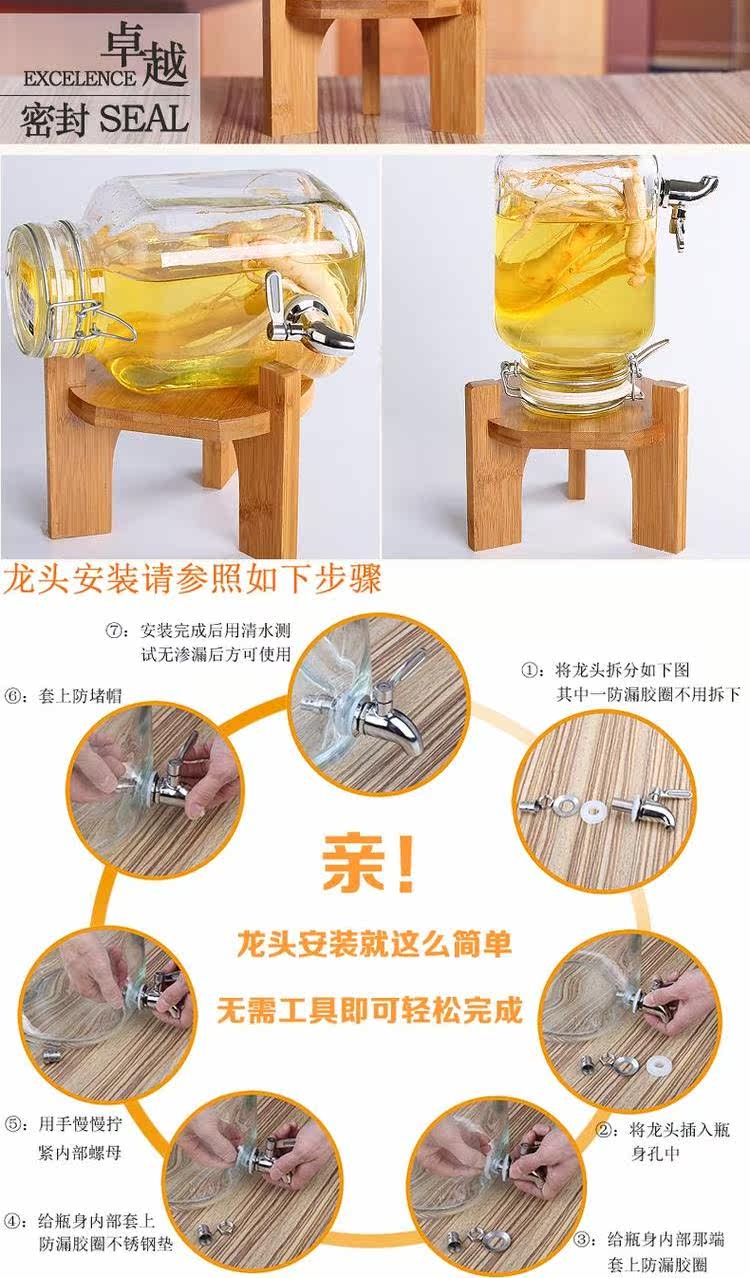 卓越
EXCELENCE
密封 SEAL

龙头安装请参照如下步骤

⑦：安装完成后用清水测试无渗漏后方可使用

⑥：套上防堵帽

①：将龙头拆分如下图 其中一防漏胶圈不用拆下

亲！

龙头安装就这么简单

无需工具即可轻松完成

⑤：用手慢慢拧紧内部螺母

②：将龙头插入瓶身孔中

④：给瓶身内部套上防漏胶圈不锈钢垫

③：给瓶身内部那端套上防漏胶圈