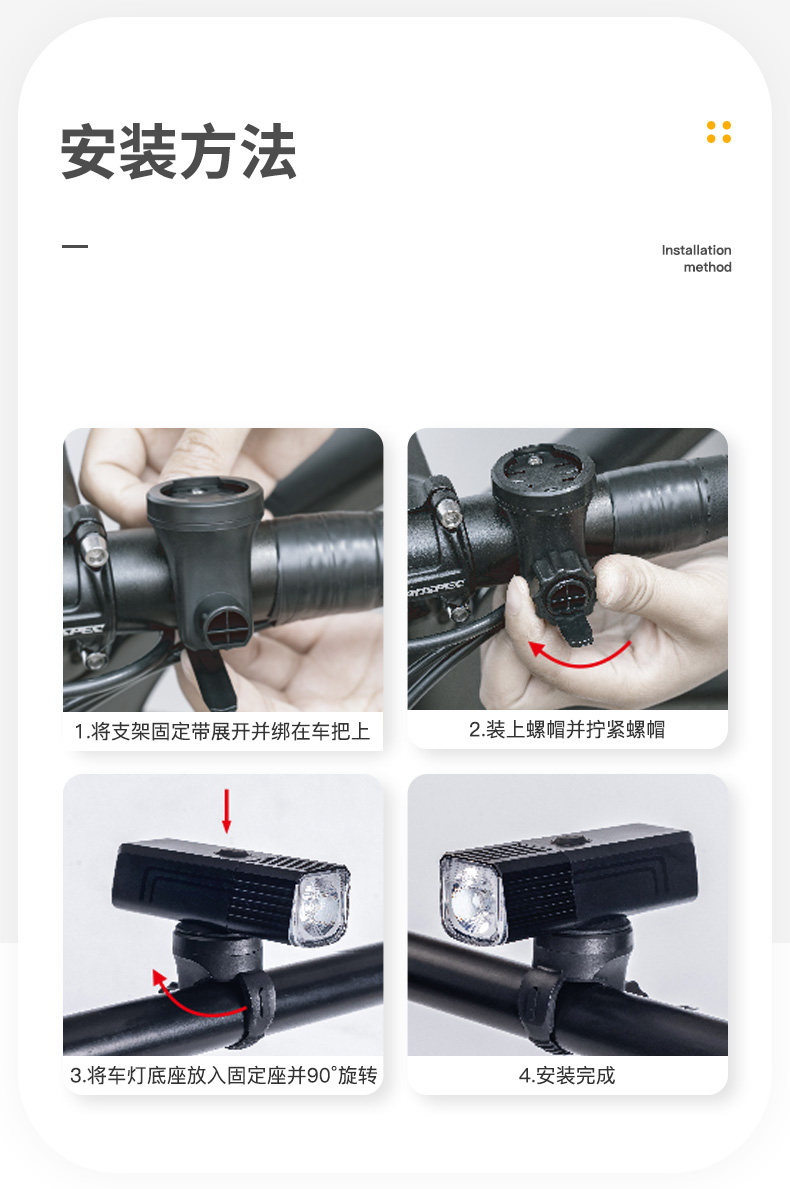 安装方法

Installation method

1.将支架固定带展开并绑在车把上

2.装上螺帽并拧紧螺帽

3.将车灯底座放入固定座并90°旋转

4.安装完成