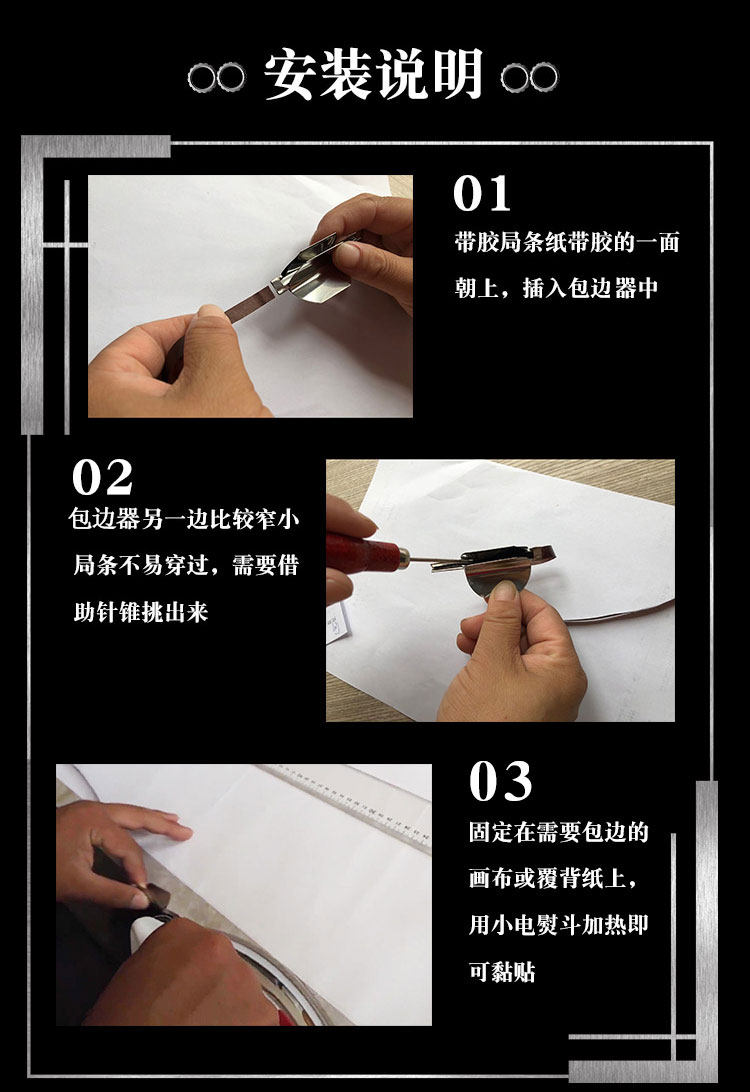 安装说明

01
带胶局条纸带胶的一面朝上，插入包边器中

02
包边器另一边比较窄小局条不易穿过，需要借助针锥挑出来

03
固定在需要包边的画布或覆背纸上，用小电熨斗加热即可黏贴