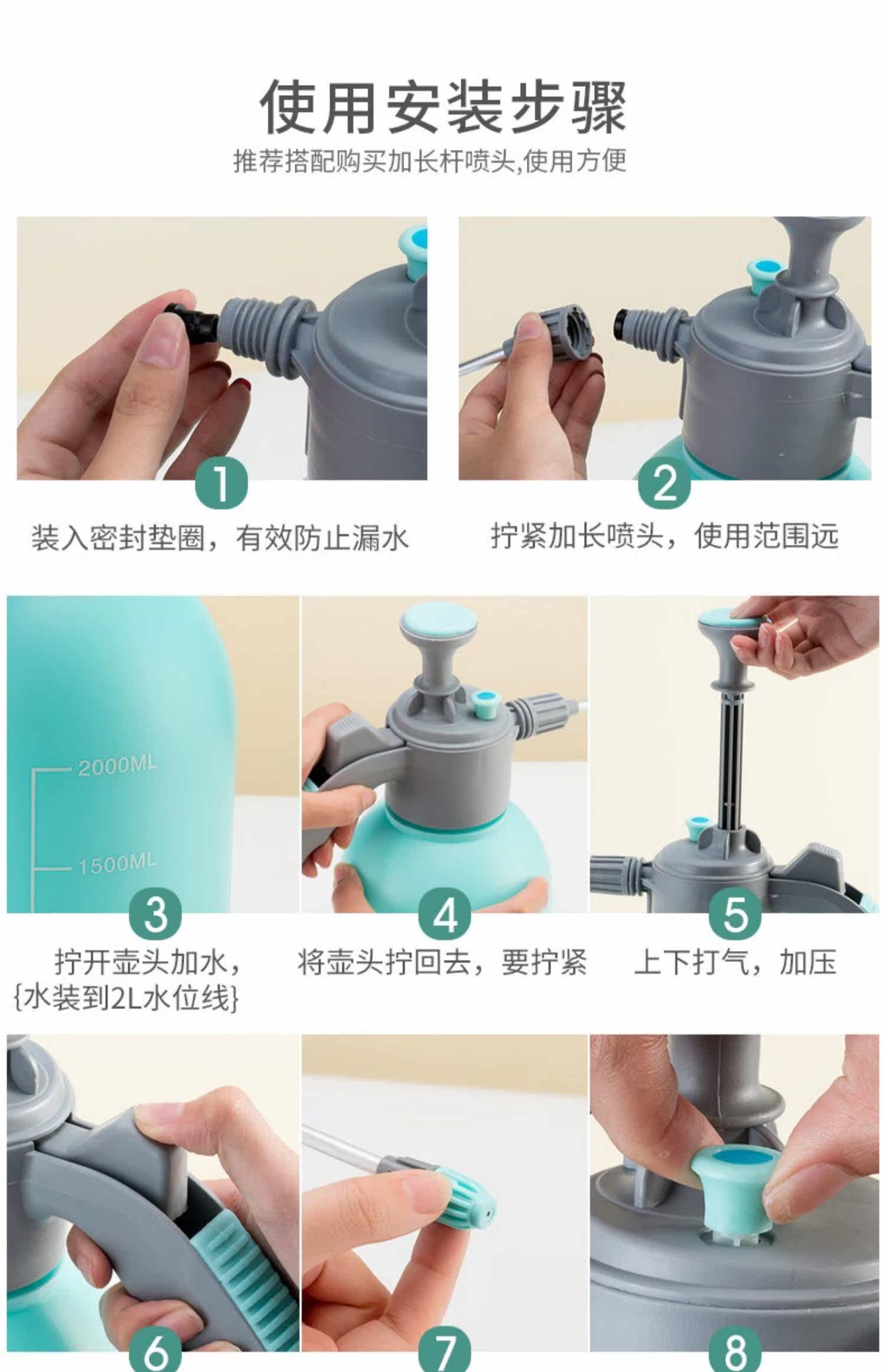 使用安装步骤

推荐搭配购买加长杆喷头,使用方便

1
装入密封垫圈，有效防止漏水

2
拧紧加长喷头，使用范围远

2000ML
1500ML
3
拧开壶头加水，
{水装到2L水位线}

4
将壶头拧回去，要拧紧

5
上下打气，加压

6

7

8