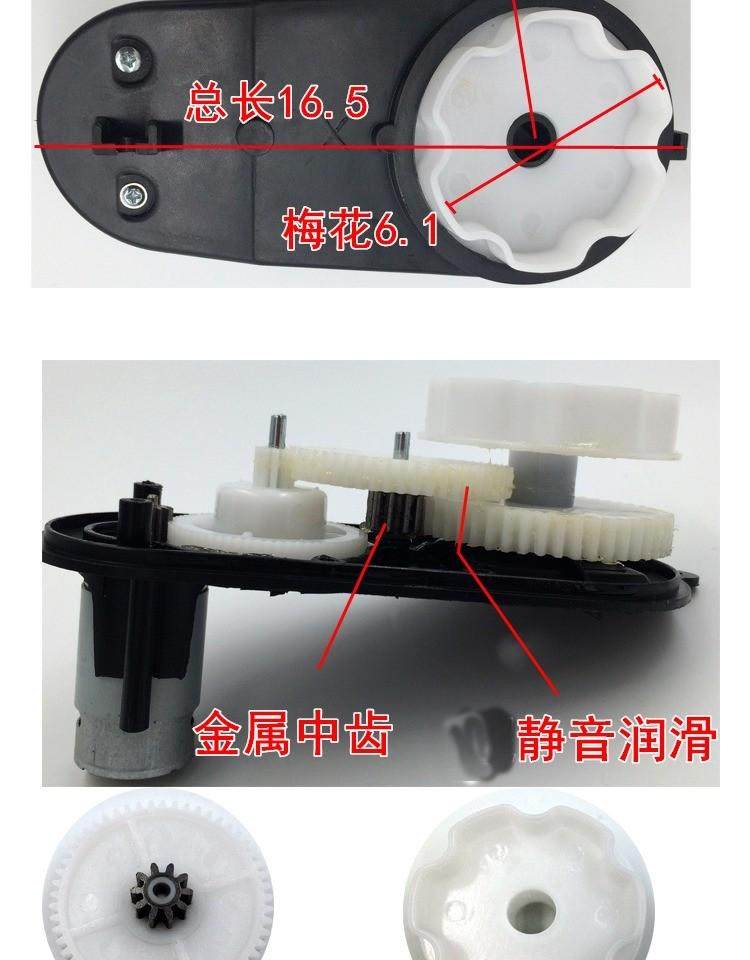 总长16.5

梅花6.1

金属中齿

静音润滑