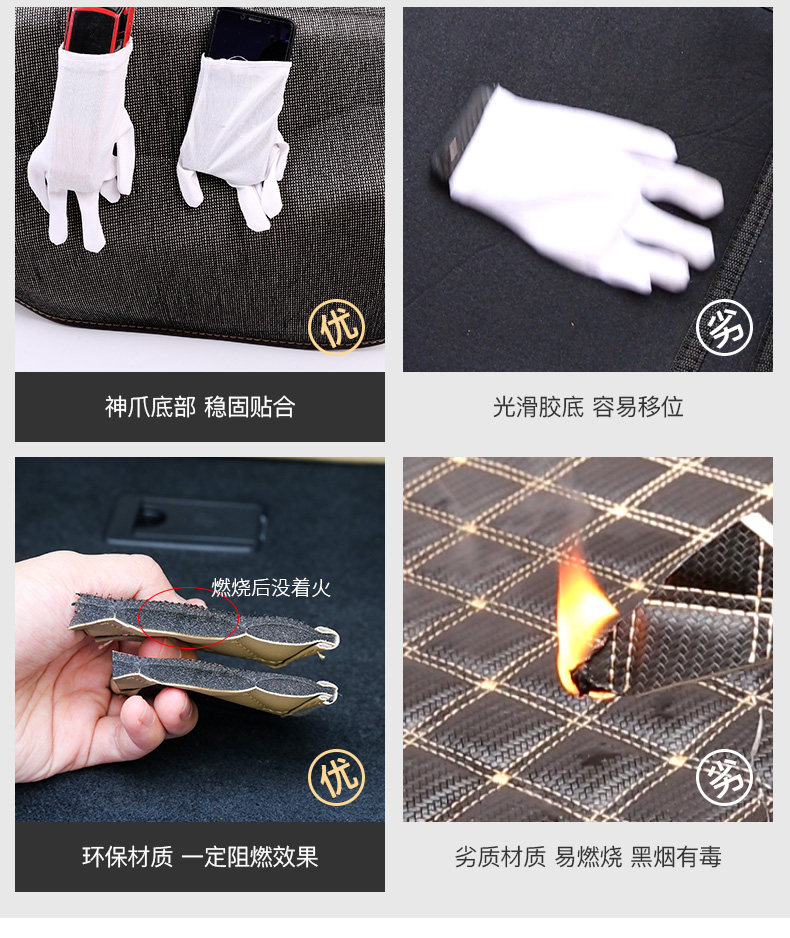 优

神爪底部 稳固贴合

劣

光滑胶底 容易移位

燃烧后没着火

优

环保材质 一定阻燃效果

劣

劣质材质 易燃烧 黑烟有毒