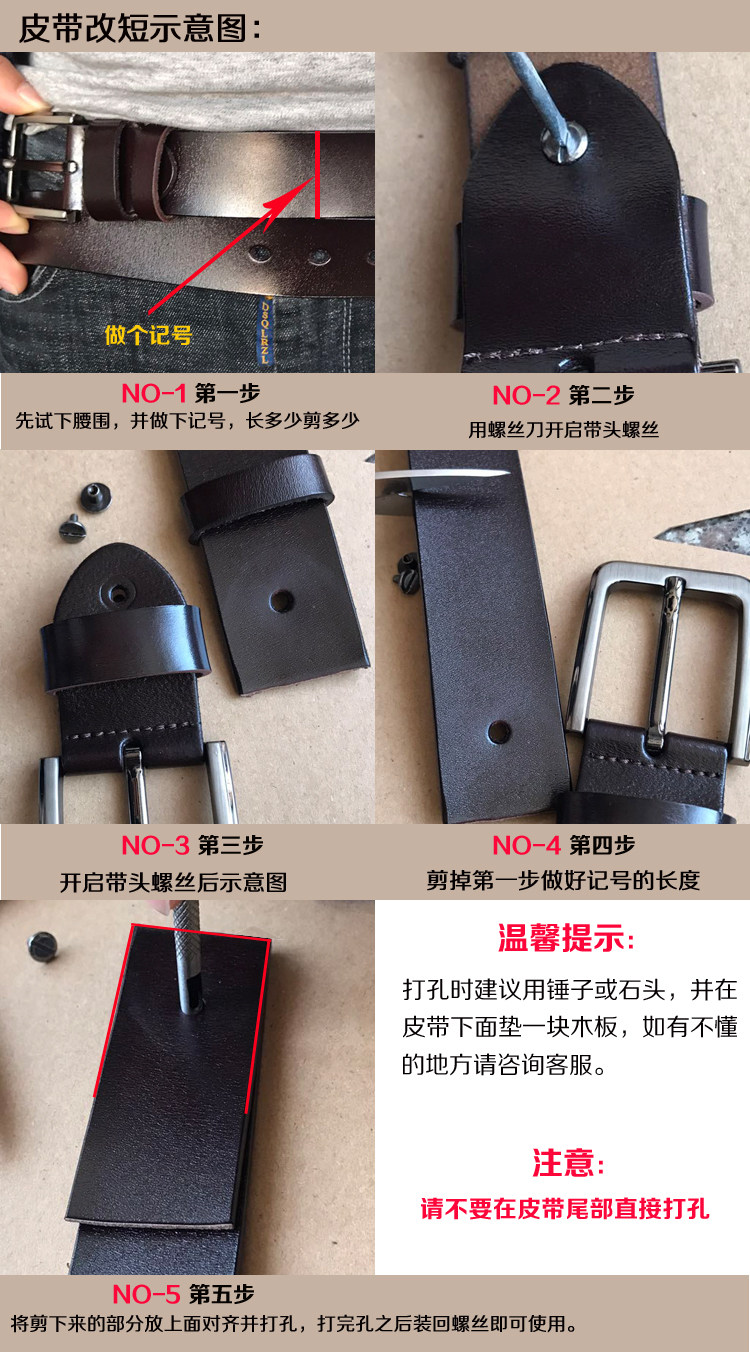 皮带改短示意图:

做个记号

NO-1 第一步
先试下腰围，并做下记号，长多少剪多少

NO-2 第二步
用螺丝刀开启带头螺丝

NO-3 第三步
开启带头螺丝后示意图

NO-4 第四步
剪掉第一步做好记号的长度

温馨提示:
打孔时建议用锤子或石头，并在皮带下面垫一块木板，如有不懂的地方请咨询客服。

注意:
请不要在皮带尾部直接打孔

NO-5 第五步
将剪下来的部分放上面对齐并打孔，打完孔之后装回螺丝即可使用。