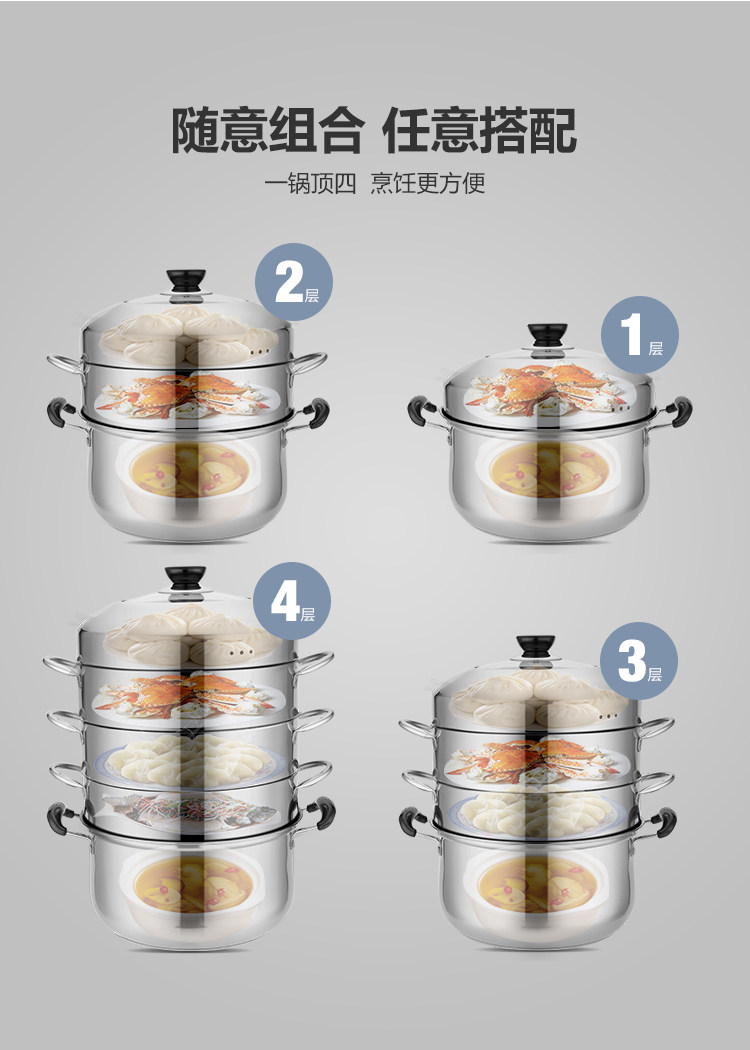 随意组合 任意搭配

一锅顶四 烹饪更方便

2层

1层

4层

3层