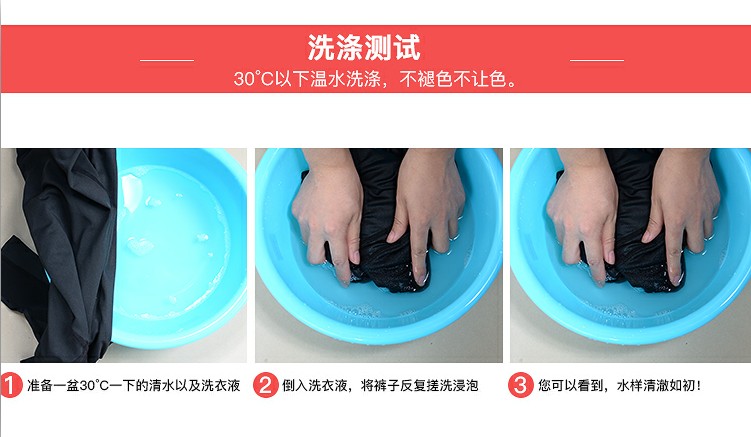 洗涤测试

30°C以下温水洗涤，不褪色不让色。

1 准备一盆30°C一下的清水以及洗衣液

2 倒入洗衣液，将裤子反复搓洗浸泡

3 您可以看到，水样清澈如初！