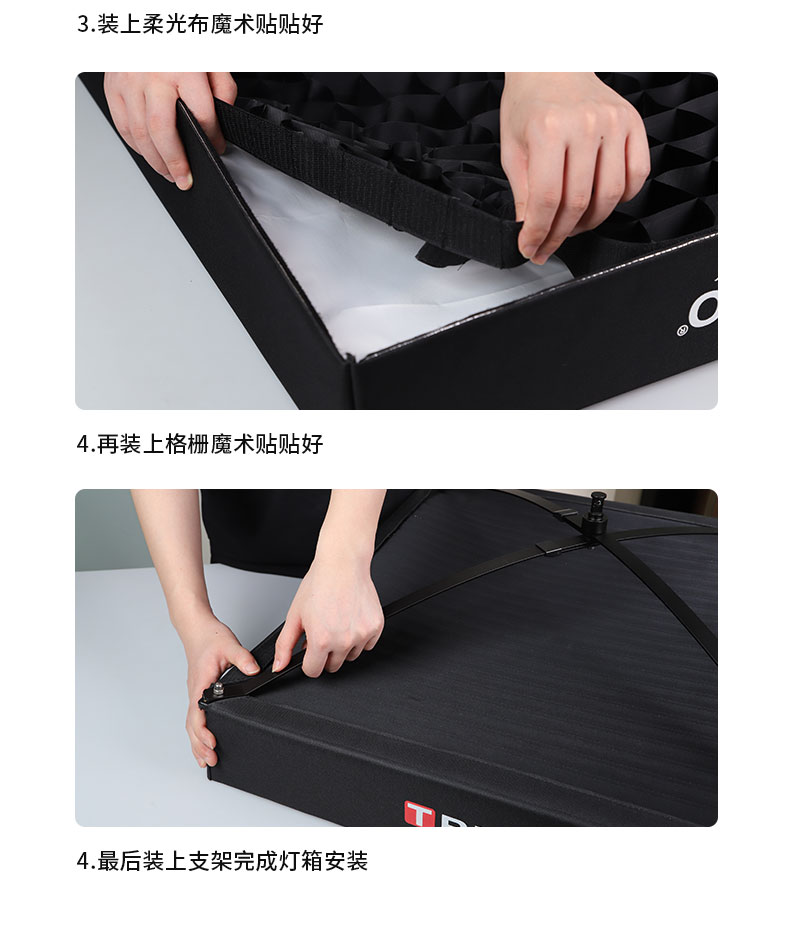 3.装上柔光布魔术贴贴好

4.再装上格栅魔术贴贴好

4.最后装上支架完成灯箱安装