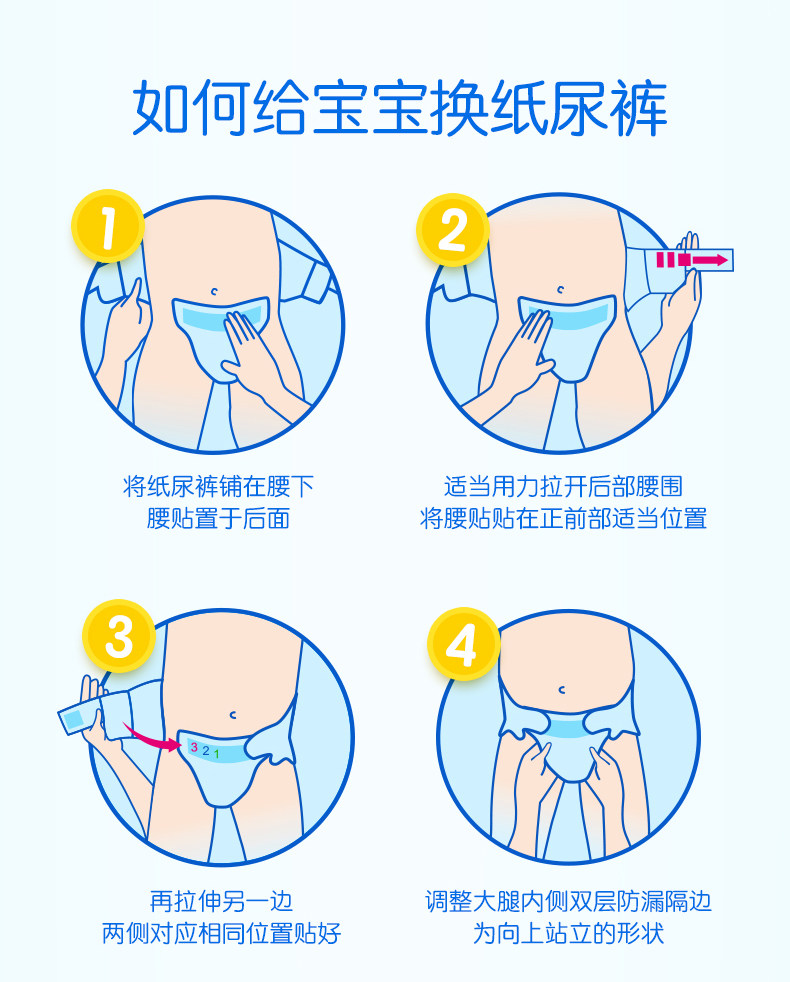 如何给宝宝换纸尿裤

1

将纸尿裤铺在腰下
腰贴置于后面

2

适当用力拉开后部腰围
将腰贴贴在正前部适当位置

3

3 2 1

再拉伸另一边
两侧对应相同位置贴好

4

调整大腿内侧双层防漏隔边
为向上站立的形状