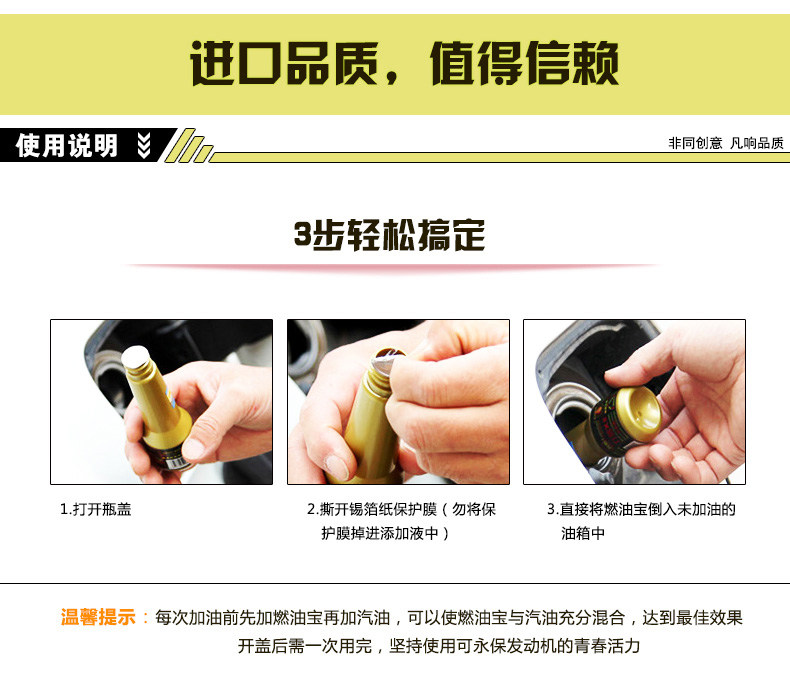 进口品质，值得信赖

使用说明

非同创意 凡响品质

3步轻松搞定

1.打开瓶盖

2.撕开锡箔纸保护膜（勿将保护膜掉进添加液中）

3.直接将燃油宝倒入未加油的油箱中

温馨提示：每次加油前先加燃油宝再加汽油，可以使燃油宝与汽油充分混合，达到最佳效果
开盖后需一次用完，坚持使用可永保发动机的青春活力