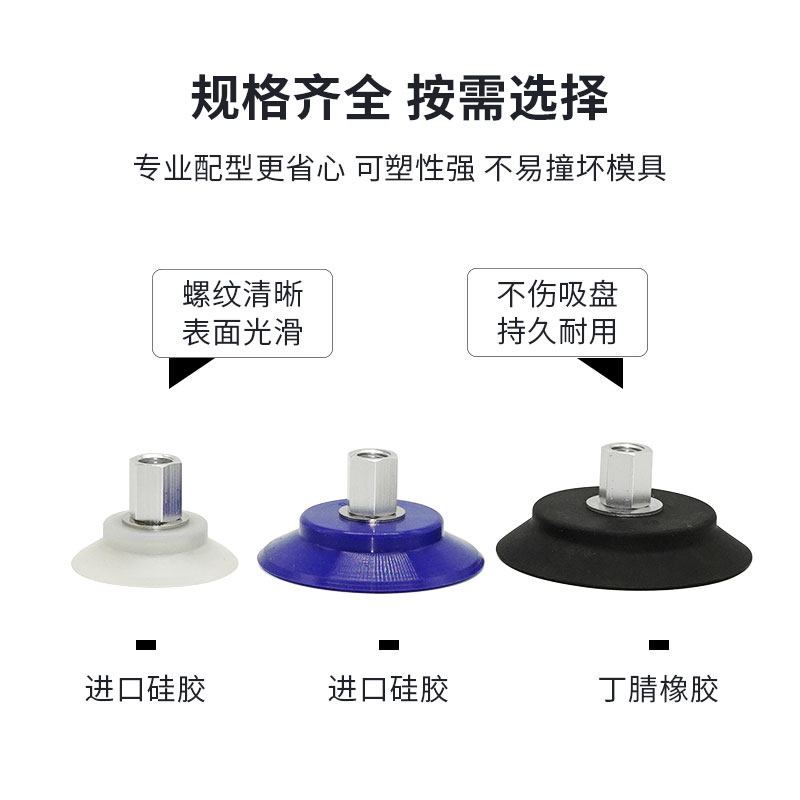 规格齐全 按需选择

专业配型更省心 可塑性强 不易撞坏模具

螺纹清晰
表面光滑

不伤吸盘
持久耐用

进口硅胶

进口硅胶

丁腈橡胶