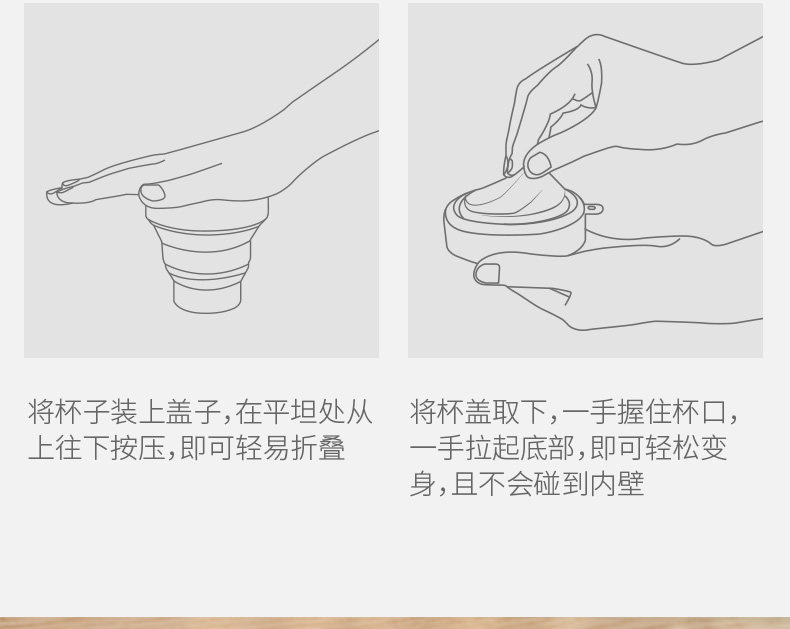 将杯子装上盖子,在平坦处从上往下按压,即可轻易折叠

将杯盖取下,一手握住杯口,一手拉起底部,即可轻松变身,且不会碰到内壁