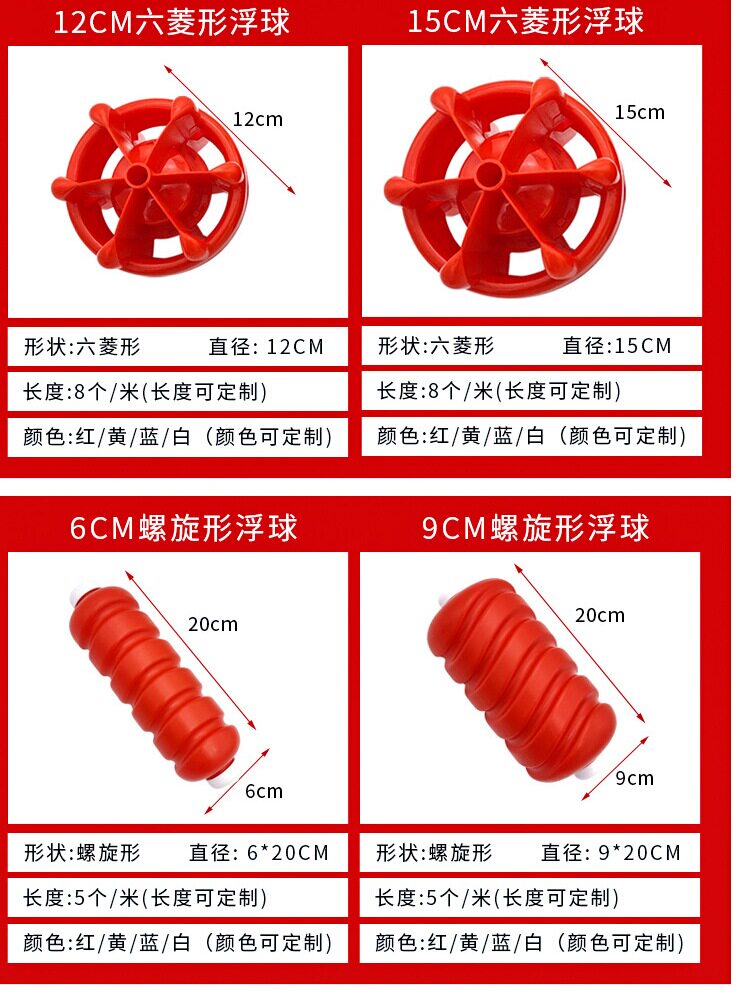 12CM六菱形浮球

12cm

形状:六菱形　　直径: 12CM

长度:8个/米(长度可定制)

颜色:红/黄/蓝/白（颜色可定制）

15CM六菱形浮球

15cm

形状:六菱形　　直径:15CM

长度:8个/米(长度可定制)

颜色:红/黄/蓝/白（颜色可定制）

6CM螺旋形浮球

20cm

6cm

形状:螺旋形　　直径: 6*20CM

长度:5个/米(长度可定制)

颜色:红/黄/蓝/白（颜色可定制）

9CM螺旋形浮球

20cm

9cm

形状:螺旋形　　直径: 9*20CM

长度:5个/米(长度可定制)

颜色:红/黄/蓝/白（颜色可定制）