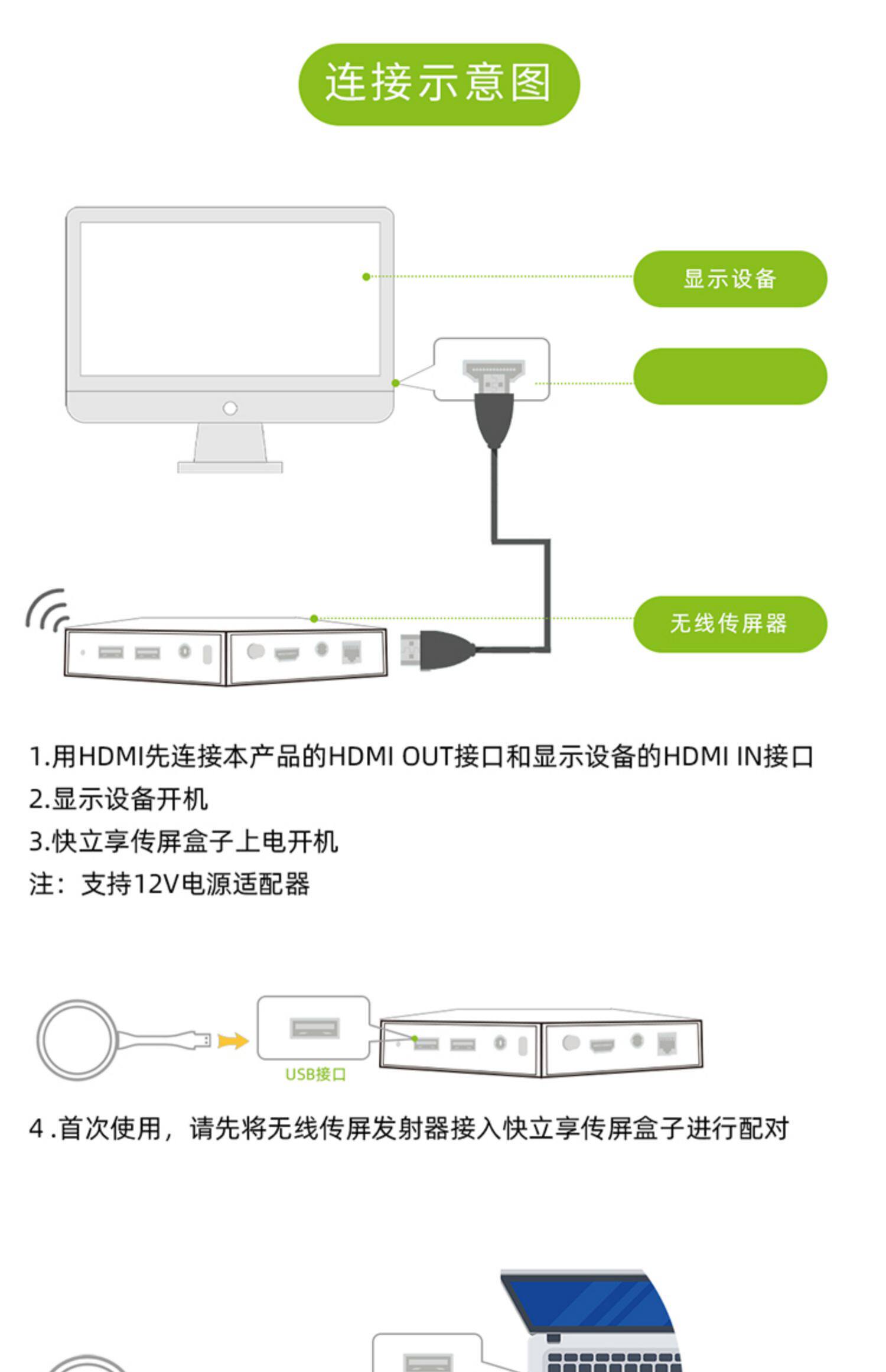 连接示意图

显示设备

无线传屏器

1.用HDMI先连接本产品的HDMI OUT接口和显示设备的HDMI IN接口
2.显示设备开机
3.快立享传屏盒子上电开机
注：支持12V电源适配器

USB接口

4.首次使用，请先将无线传屏发射器接入快立享传屏盒子进行配对