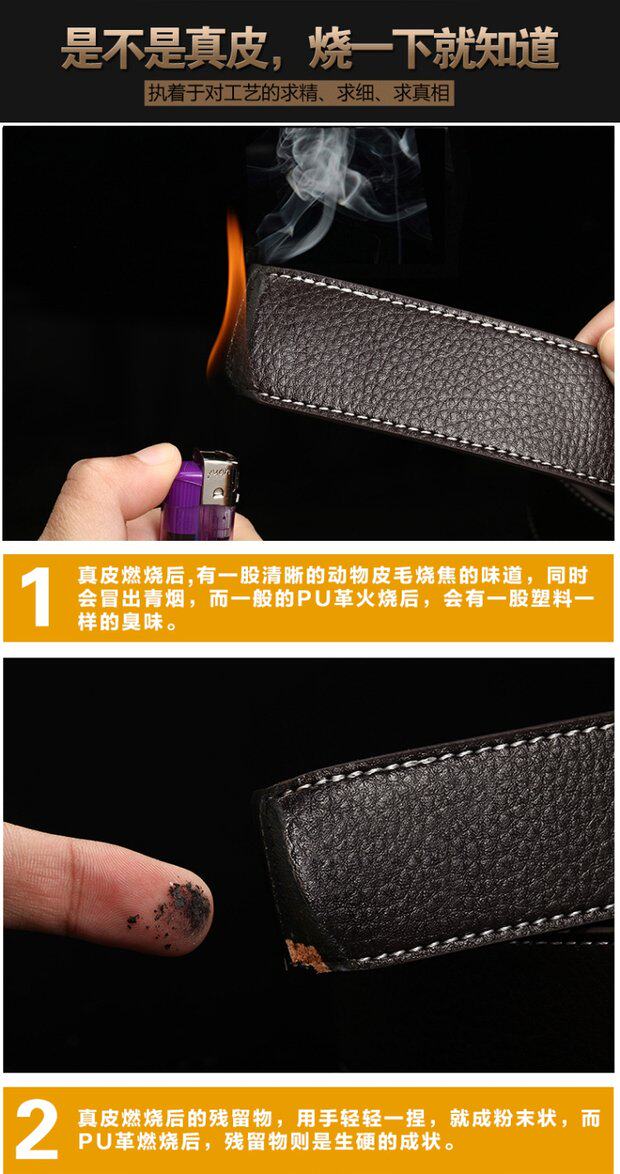 是不是真皮，烧一下就知道

执着于对工艺的求精、求细、求真相

1 真皮燃烧后,有一股清晰的动物皮毛烧焦的味道，同时会冒出青烟，而一般的PU革火烧后，会有一股塑料一样的臭味。

2 真皮燃烧后的残留物，用手轻轻一捏，就成粉末状，而PU革燃烧后，残留物则是生硬的成状。