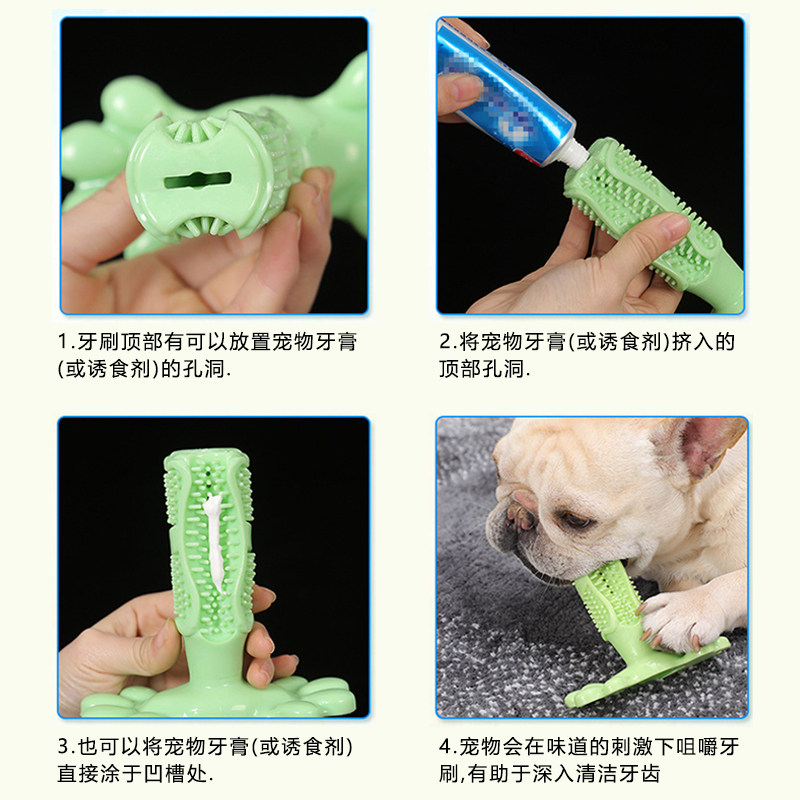 1.牙刷顶部有可以放置宠物牙膏(或诱食剂)的孔洞.

2.将宠物牙膏(或诱食剂)挤入的顶部孔洞.

3.也可以将宠物牙膏(或诱食剂)直接涂于凹槽处.

4.宠物会在味道的刺激下咀嚼牙刷,有助于深入清洁牙齿