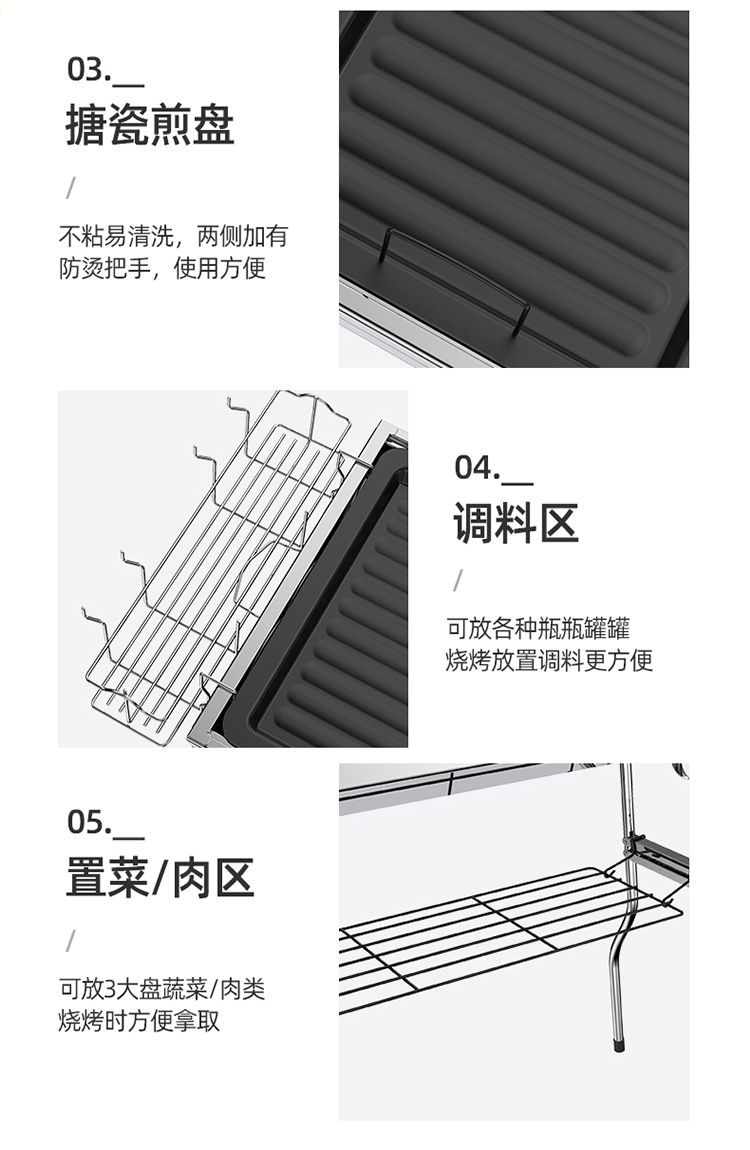 03.__

搪瓷煎盘

/

不粘易清洗，两侧加有防烫把手，使用方便

04.__

调料区

/

可放各种瓶瓶罐罐
烧烤放置调料更方便

05.__

置菜/肉区

/

可放3大盘蔬菜/肉类
烧烤时方便拿取