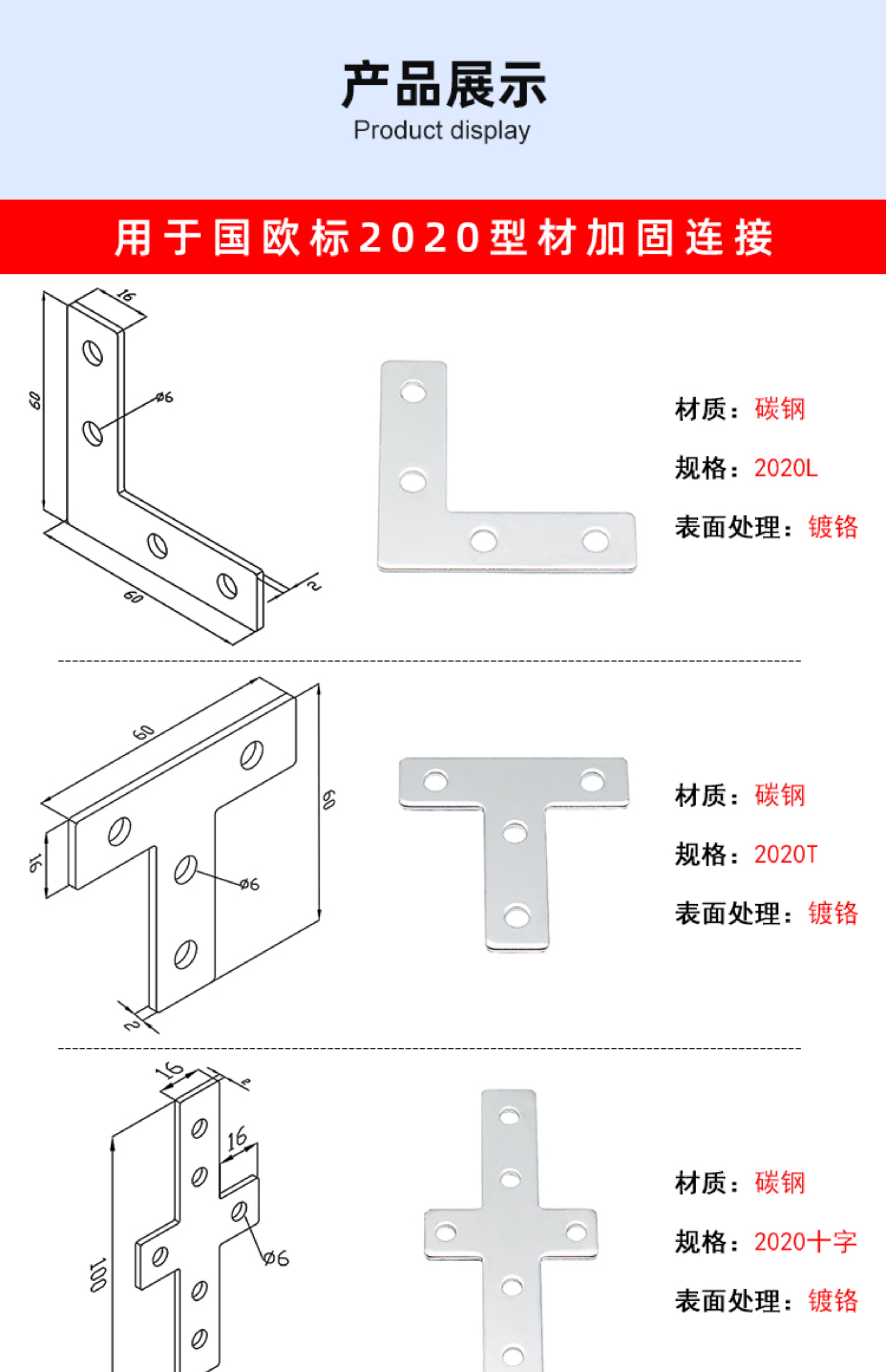 产品展示
Product display

用于国欧标2020型材加固连接

16
60
ø6
60
2

材质：碳钢
规格：2020L
表面处理：镀铬

60
60
16
ø6
2

材质：碳钢
规格：2020T
表面处理：镀铬

16
2
16
ø6
100

材质：碳钢
规格：2020十字
表面处理：镀铬