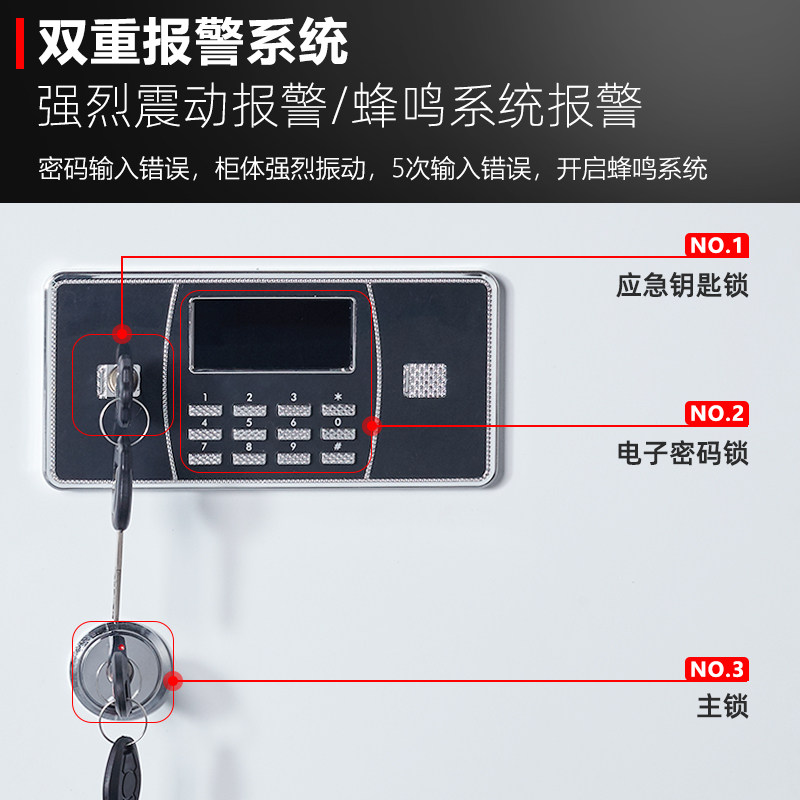 双重报警系统
强烈震动报警/蜂鸣系统报警
密码输入错误，柜体强烈振动，5次输入错误，开启蜂鸣系统

NO.1
应急钥匙锁

1 2 3 *
4 5 6 0
7 8 9 #

NO.2
电子密码锁

NO.3
主锁