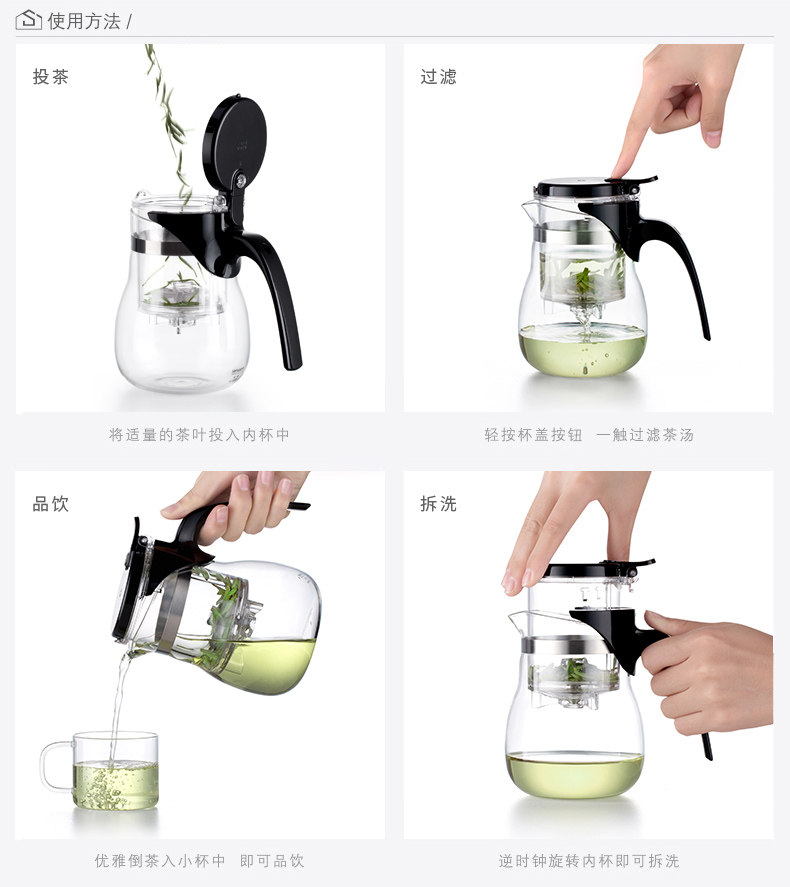 使用方法 /

投茶

将适量的茶叶投入内杯中

过滤

轻按杯盖按钮 一触过滤茶汤

品饮

优雅倒茶入小杯中 即可品饮

拆洗

逆时钟旋转内杯即可拆洗