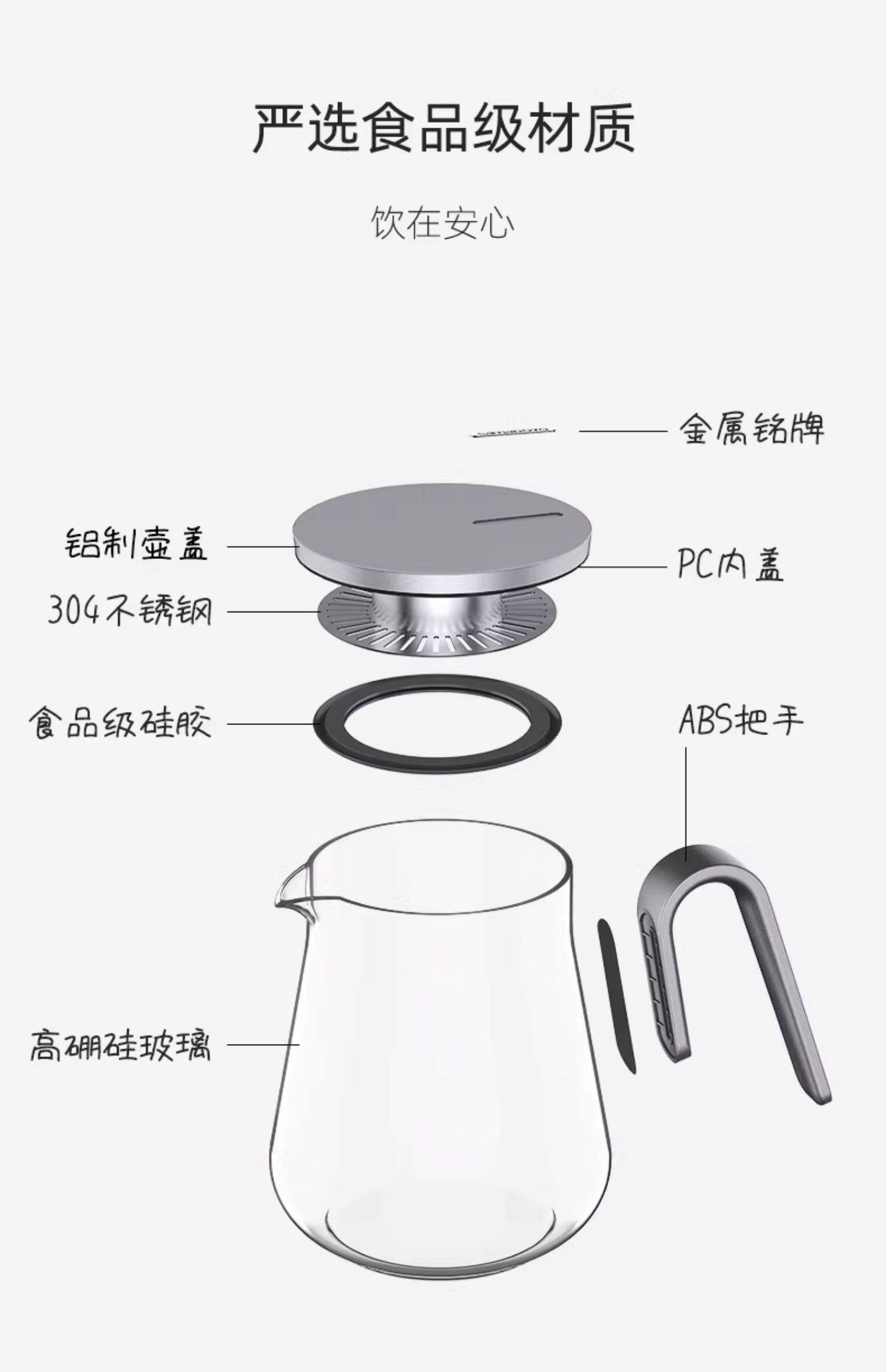 严选食品级材质

饮在安心

金属铭牌

铝制壶盖

PC内盖

304不锈钢

食品级硅胶

ABS把手

高硼硅玻璃