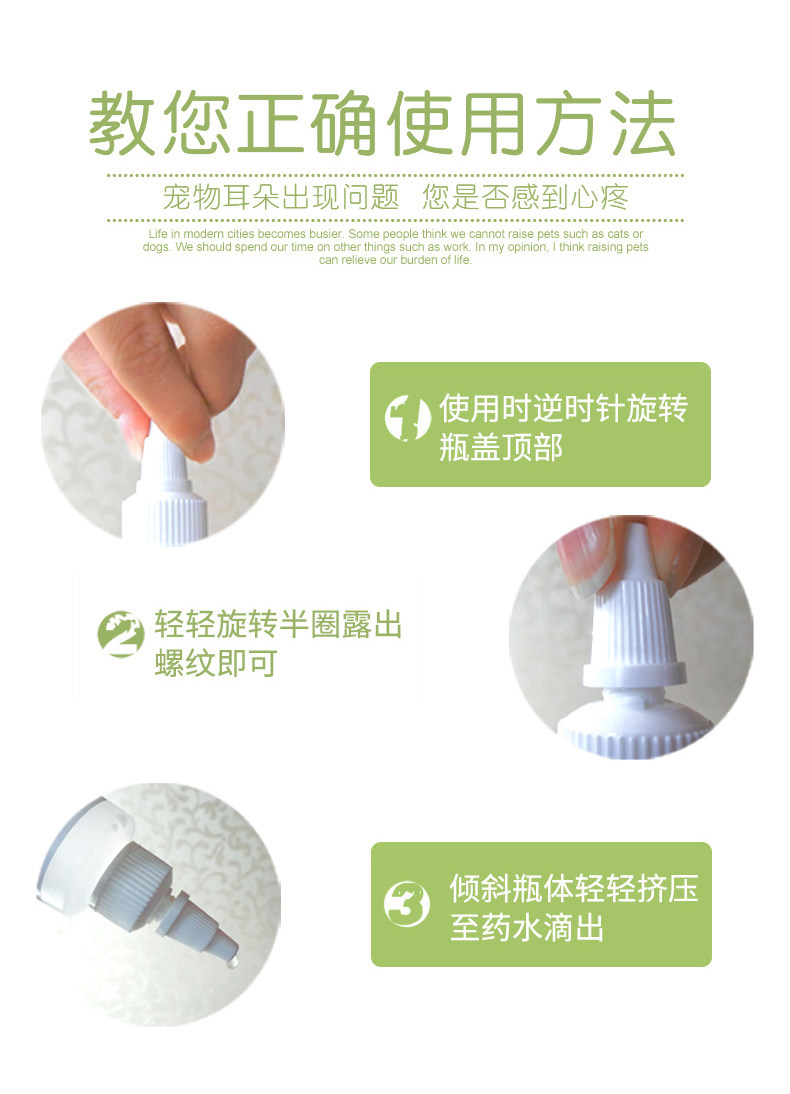 教您正确使用方法

宠物耳朵出现问题 您是否感到心疼

Life in modern cities becomes busier. Some people think we cannot raise pets such as cats or dogs. We should spend our time on other things such as work. In my opinion, I think raising pets can relieve our burden of life.

1 使用时逆时针旋转瓶盖顶部

2 轻轻旋转半圈露出螺纹即可

3 倾斜瓶体轻轻挤压至药水滴出