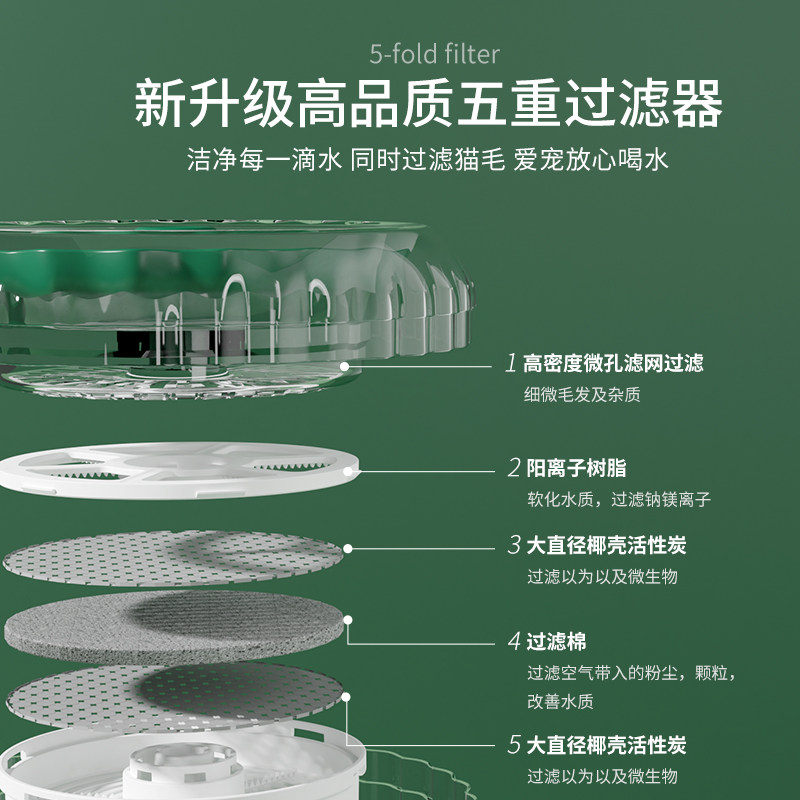 5-fold filter
新升级高品质五重过滤器
洁净每一滴水 同时过滤猫毛 爱宠放心喝水

1 高密度微孔滤网过滤
细微毛发及杂质

2 阳离子树脂
软化水质，过滤钠镁离子

3 大直径椰壳活性炭
过滤以为以及微生物

4 过滤棉
过滤空气带入的粉尘，颗粒，改善水质

5 大直径椰壳活性炭
过滤以为以及微生物